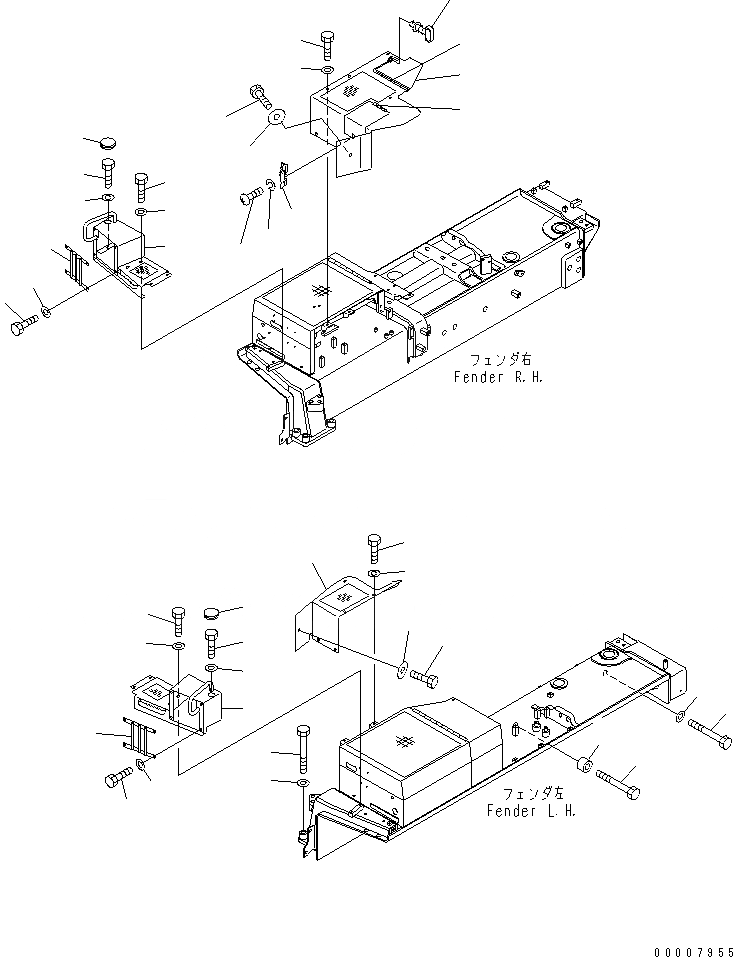 フェンダ右
Fender R.H.

フェンダ左
Fender L.H.

00007955