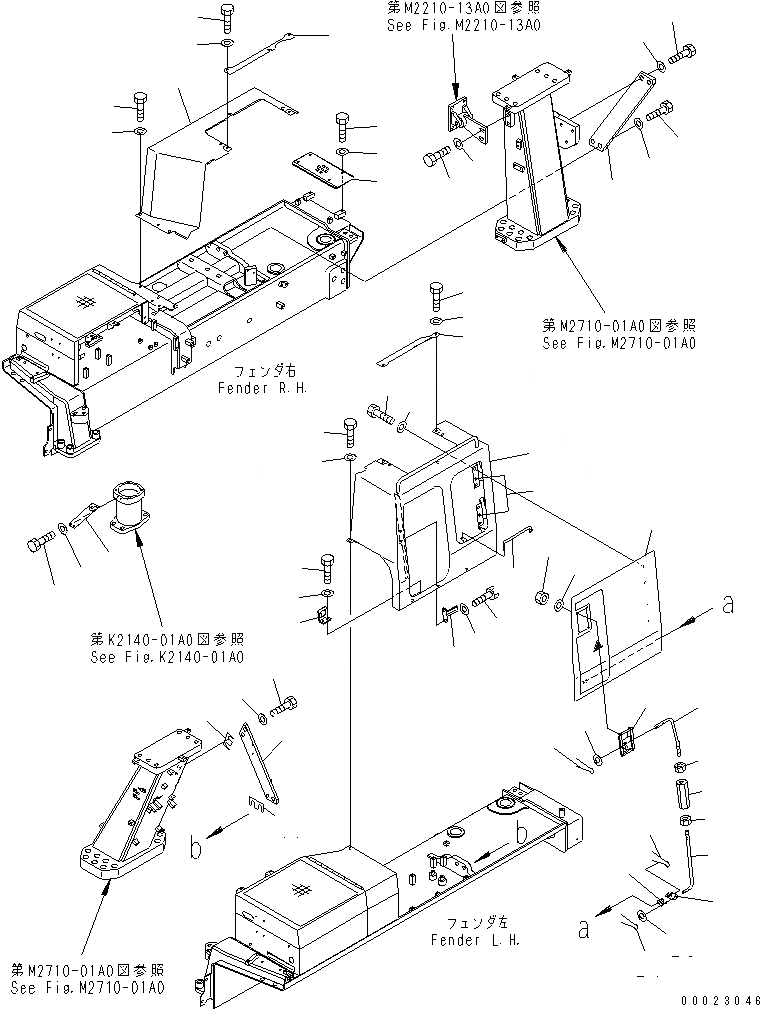 第M2210-13A0図参照
See Fig.M2210-13A0

第M2710-01A0図参照
See Fig.M2710-01A0

フェンダ右
Fender R.H.

第K2140-01A0図参照
See Fig.K2140-01A0

a

b

b

a

フェンダ左
Fender L.H.

第M2710-01A0図参照
See Fig.M2710-01A0

00023046