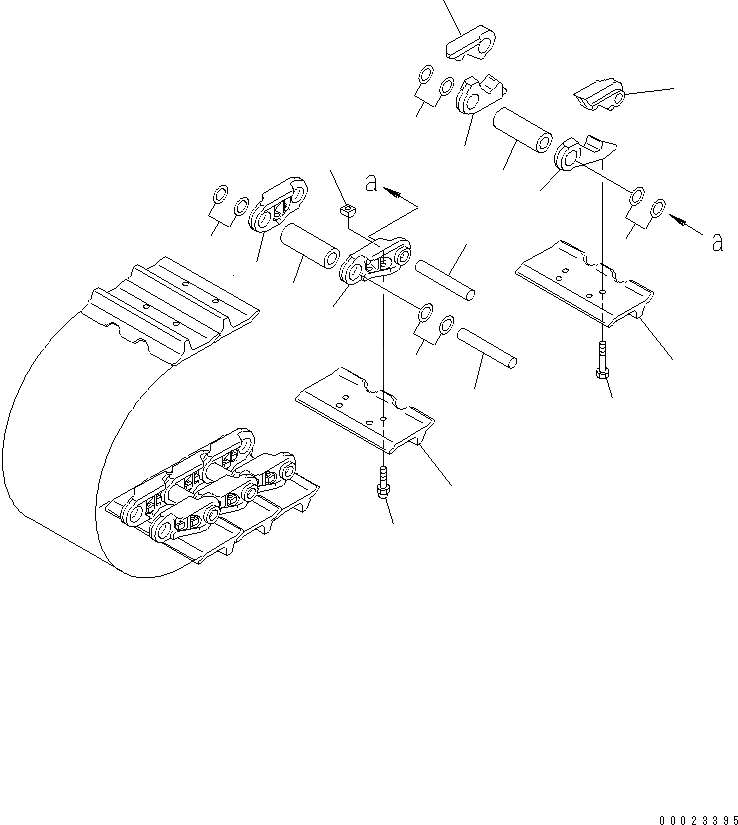 a

a

00023395