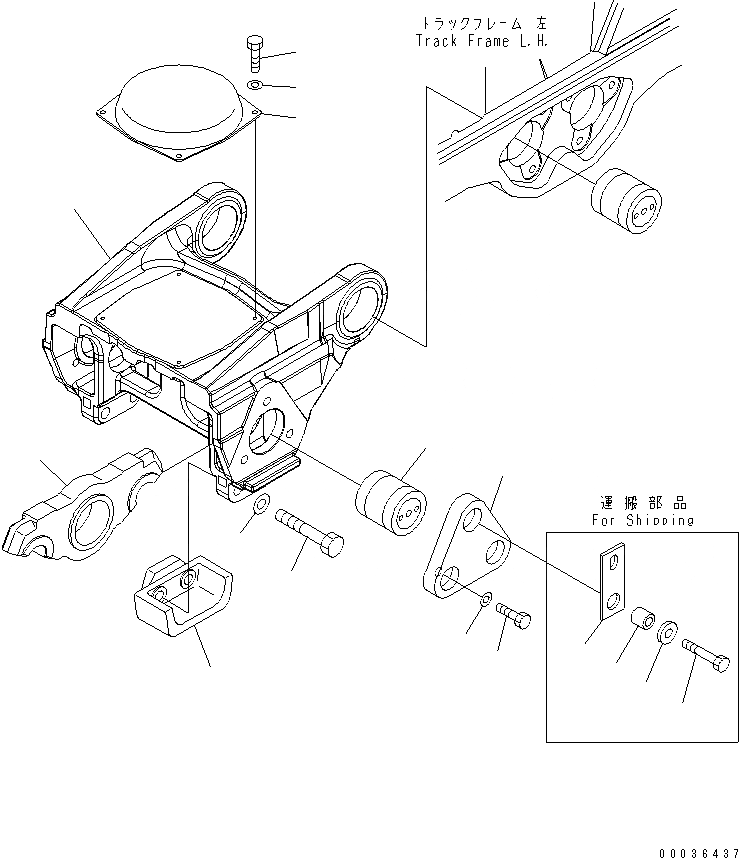 トラックフレーム 左
Track Frame L.H.

運搬部品
For Shipping

00036437