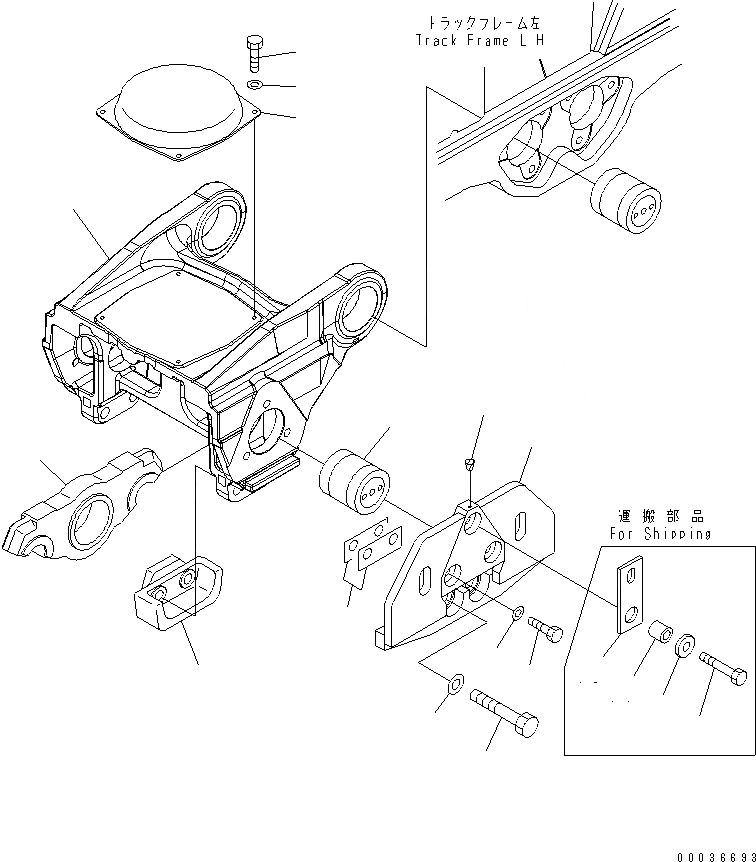 トラックフレーム左
Track Frame L H

運搬部品
For Shipping

00036693