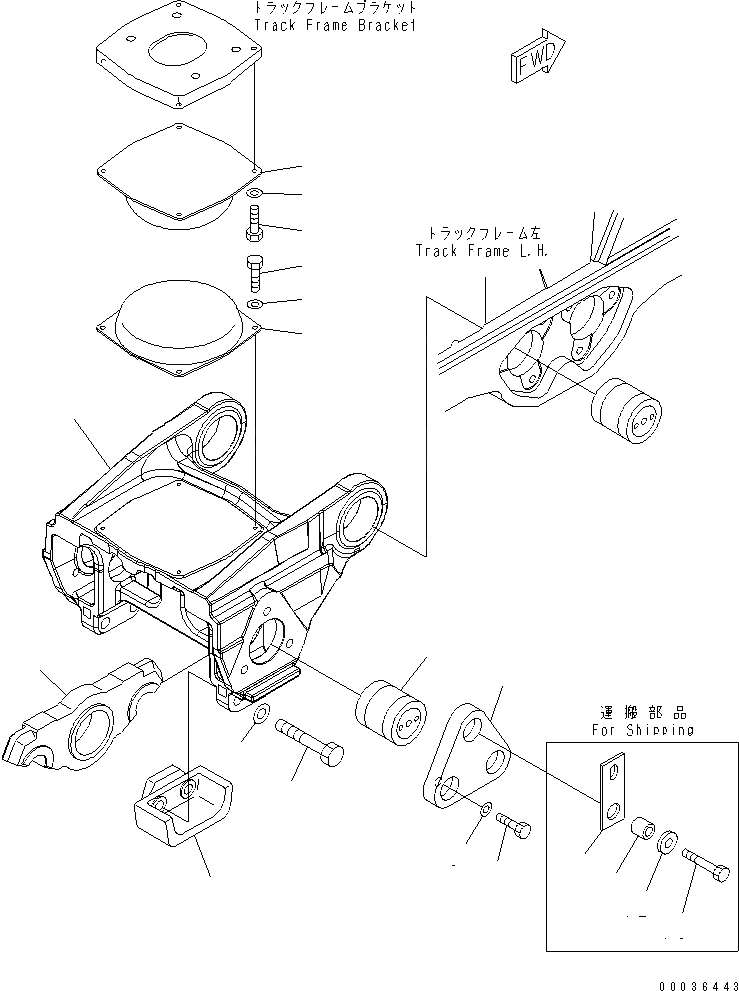 トラックフレームブラケット
Track Frame Bracket

FWD

トラックフレーム左
Track Frame L.H.

運搬部品
For Shipping

00036443