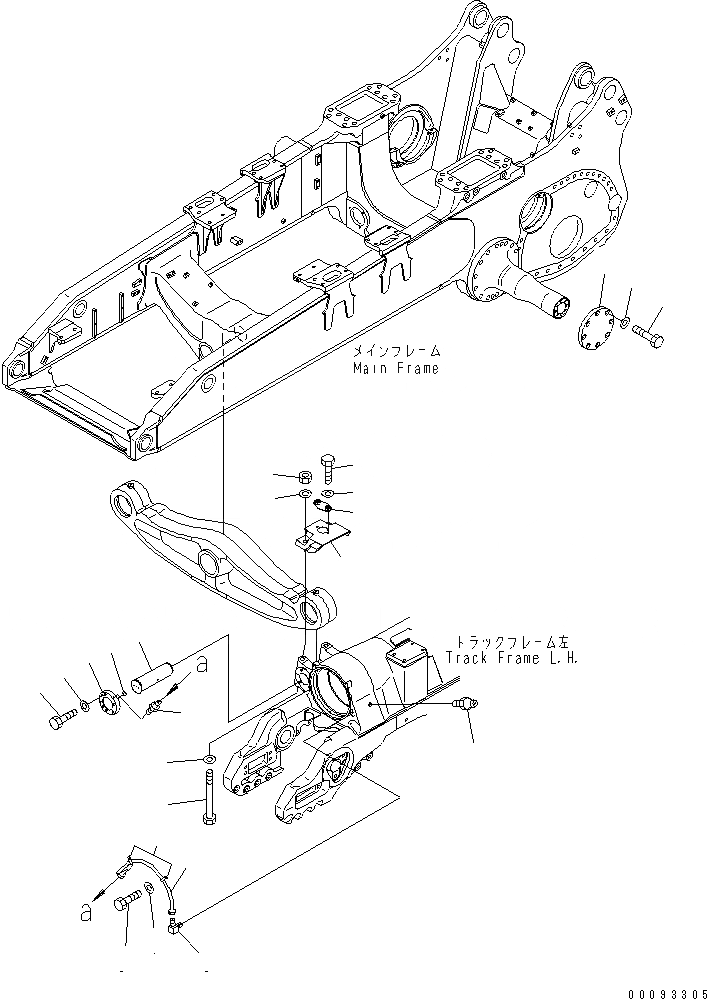 メインフレーム
Main Frame

トラックフレーム左
Track Frame L.H.

a

a

00093305