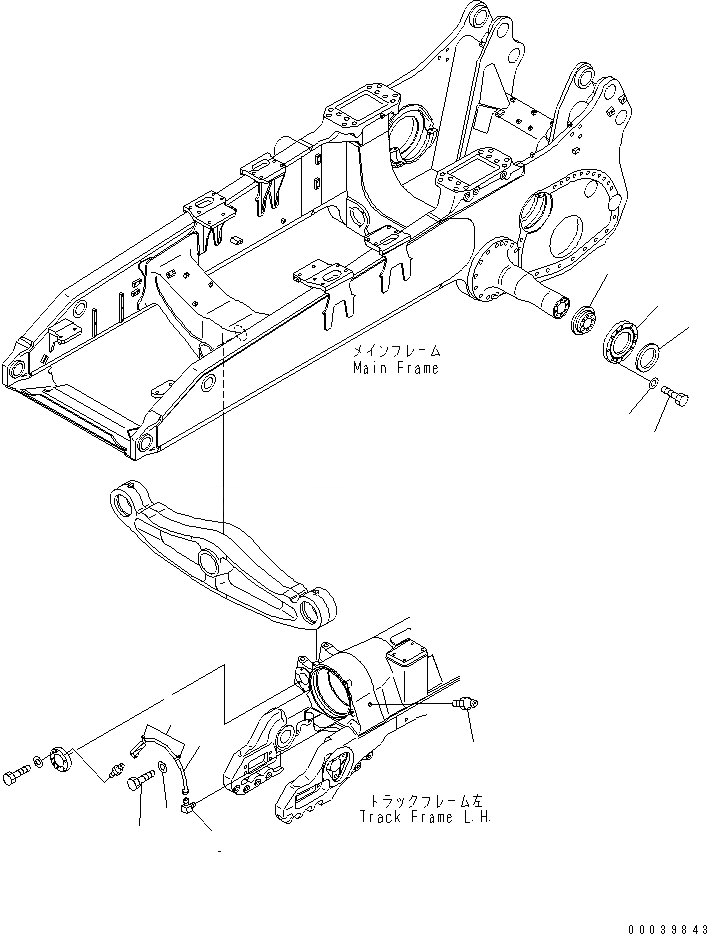 メインフレーム
Main Frame

トラックフレーム左
Track Frame L.H.

00039843