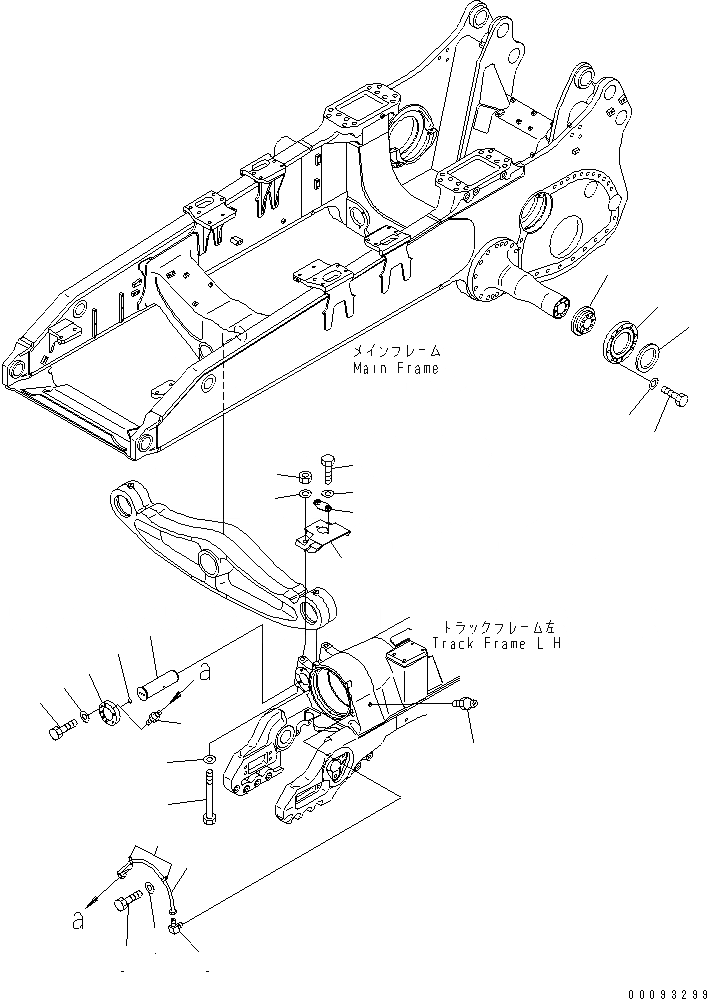 メインフレーム
Main Frame

トラックフレーム左
Track Frame L H

a

a

00093299