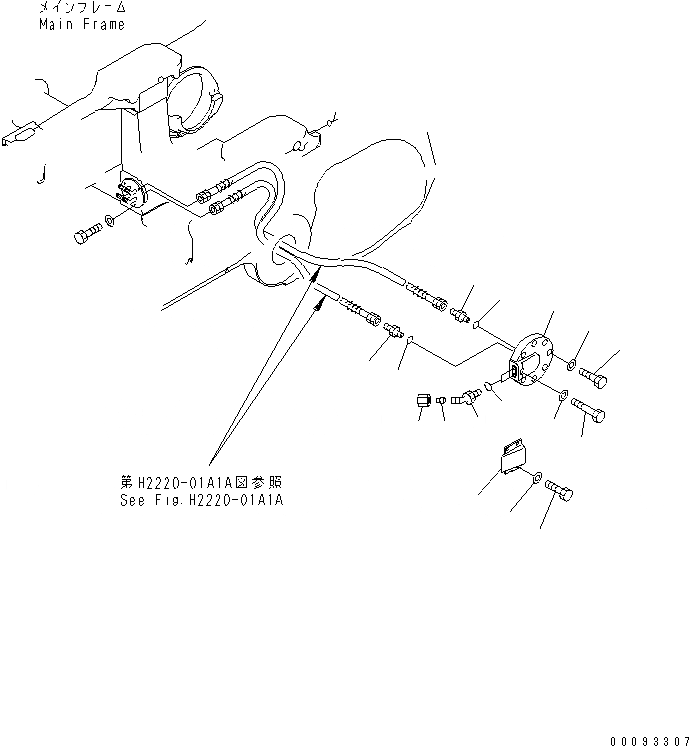 メインフレーム
Main Frame

第H2220-01A1A図参照
See Fig.H2220-01A1A

00093307