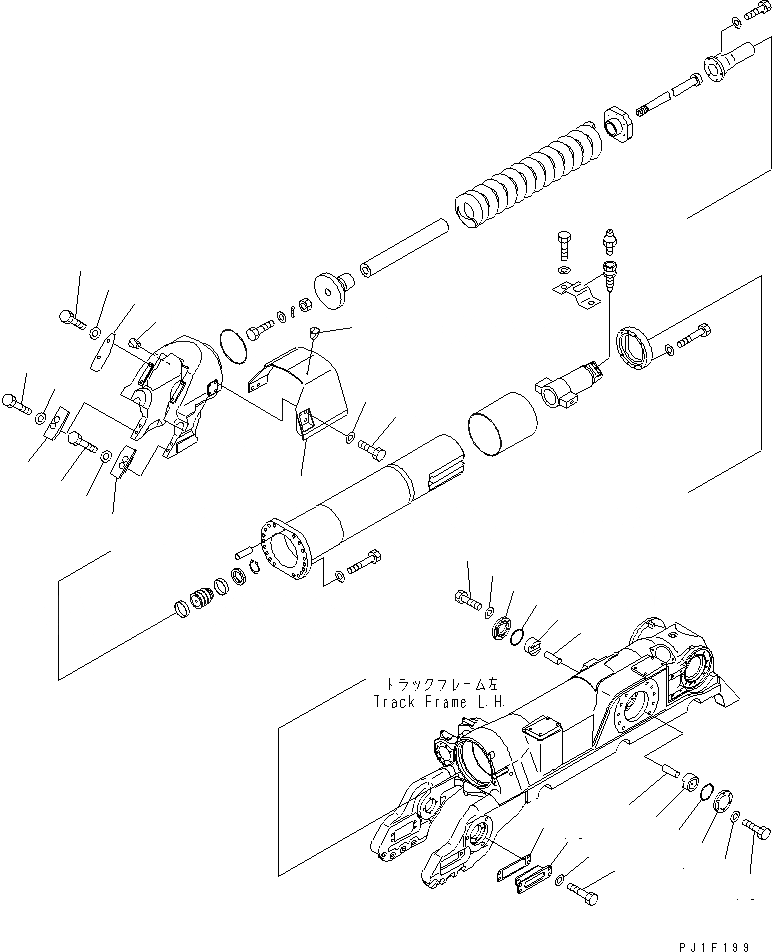 トラックフレーム左
Track Frame L.H.

PJ1F199