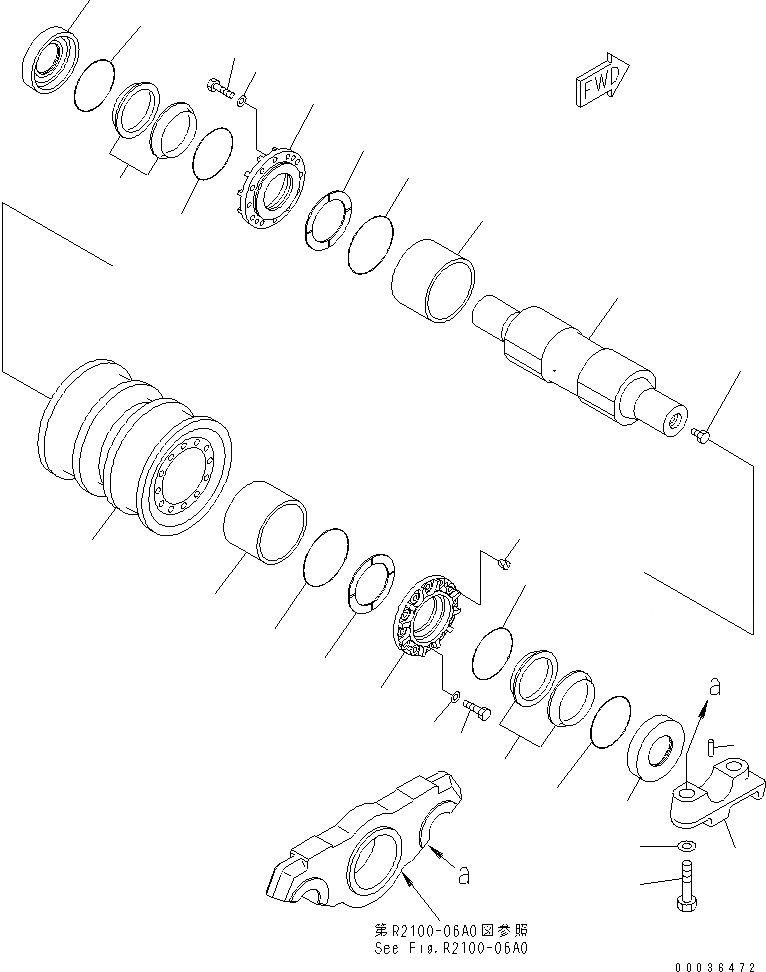 FWD

a

a

第R2100-06A0図参照
See Fig.R2100-06A0

00036472