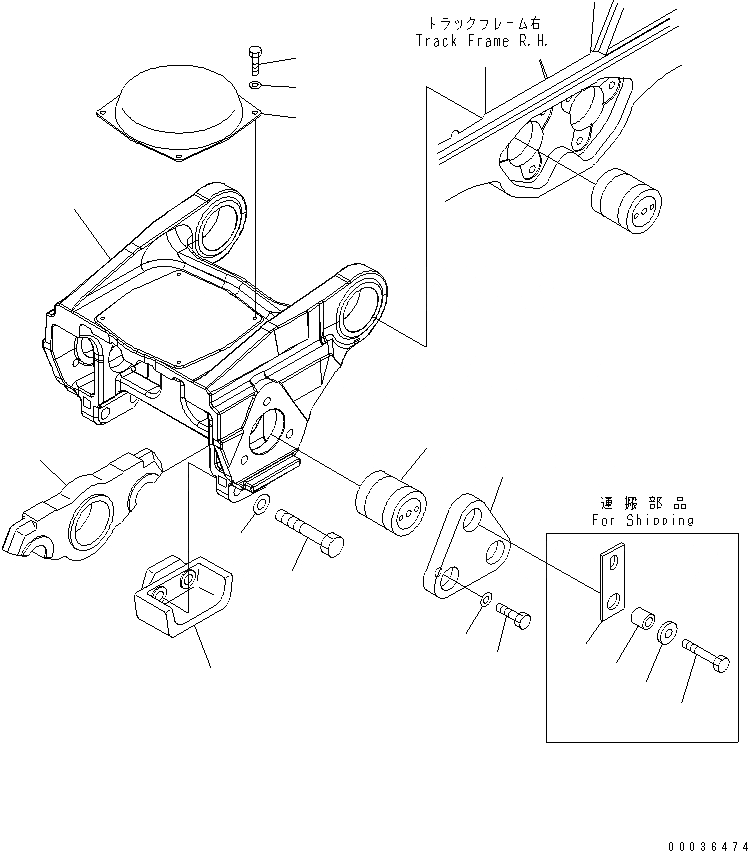 トラックフレーム右
Track Frame R.H.

運搬部品
For Shipping

00036474