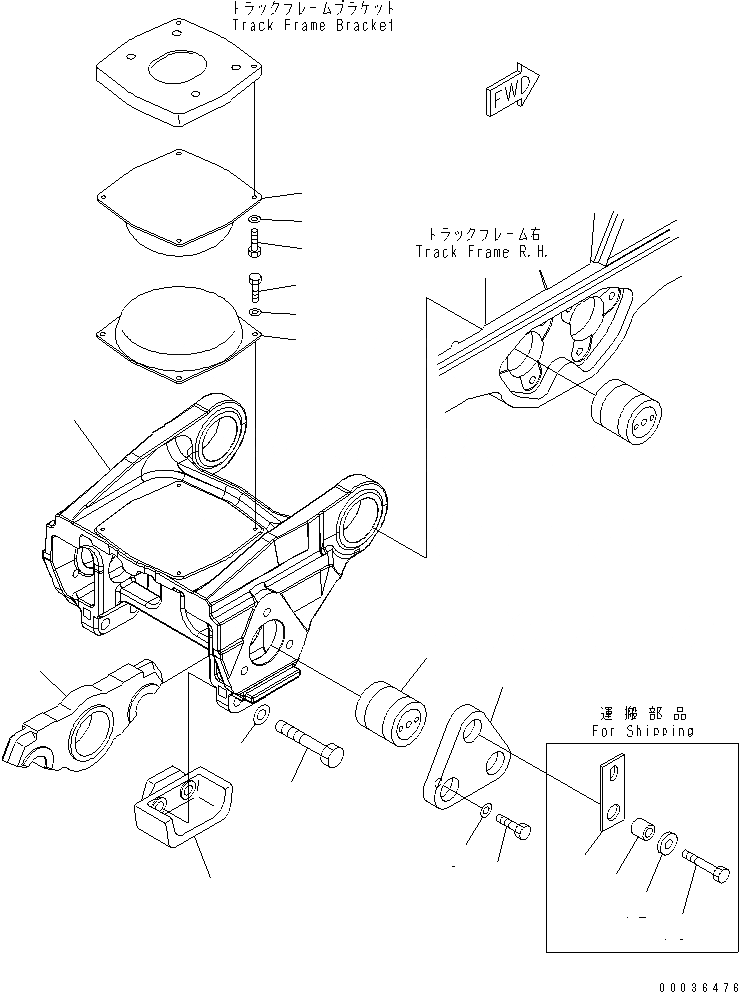 トラックフレームブラケット
Track Frame Bracket

FWD

トラックフレーム右
Track Frame R.H.

運搬部品
For Shipping

00036476