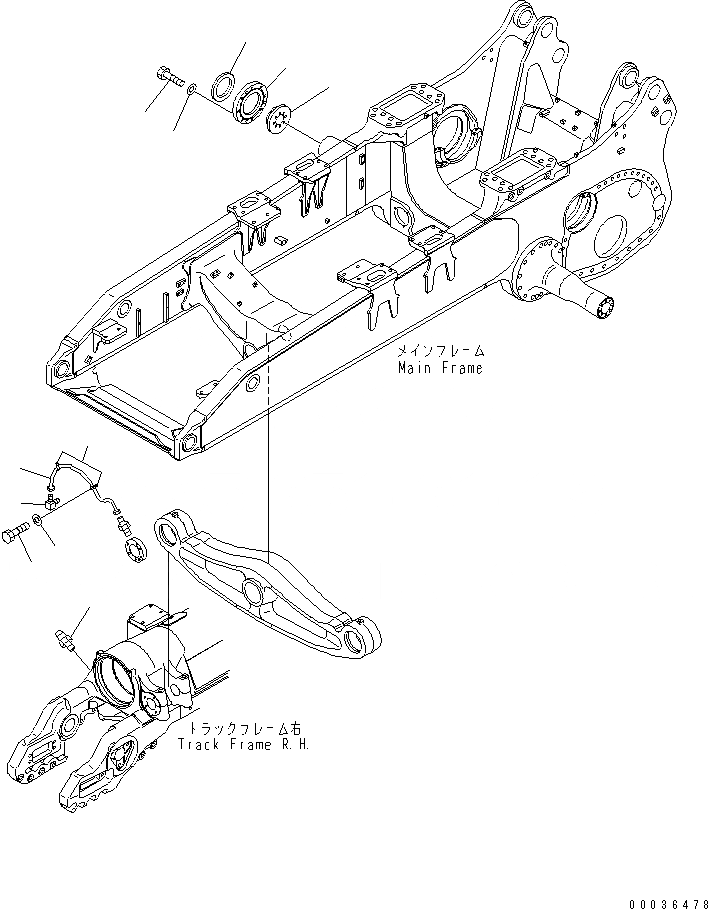 メインフレーム
Main Frame

トラックフレーム右
Track Frame R.H.

00036478