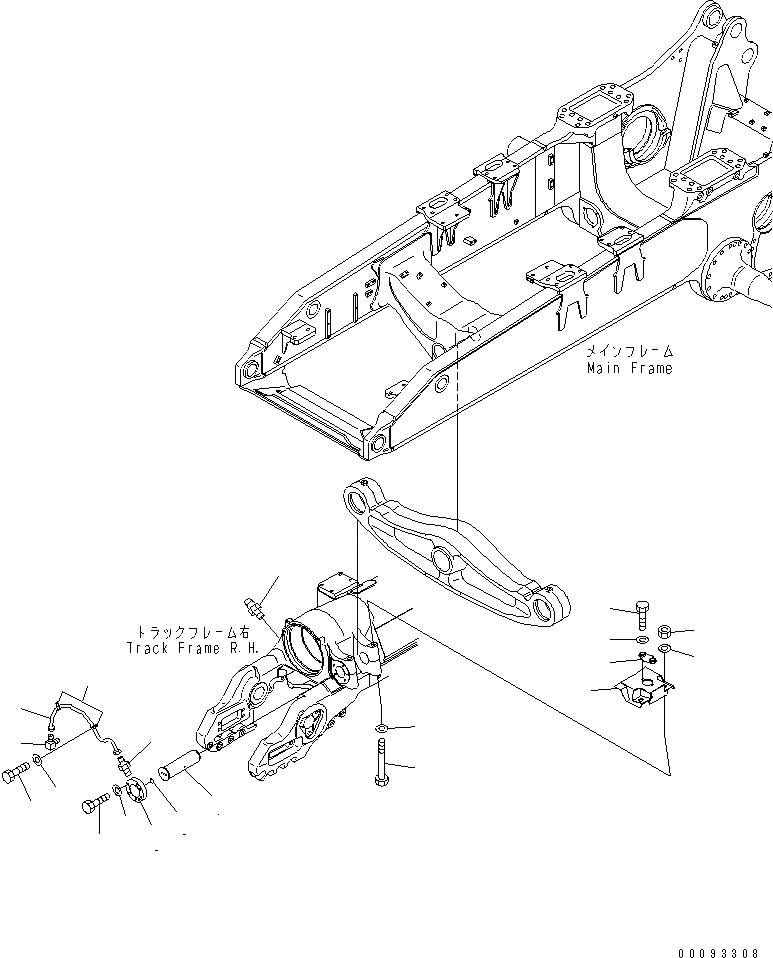 メインフレーム
Main Frame

トラックフレーム右
Track Frame R.H.

00093308