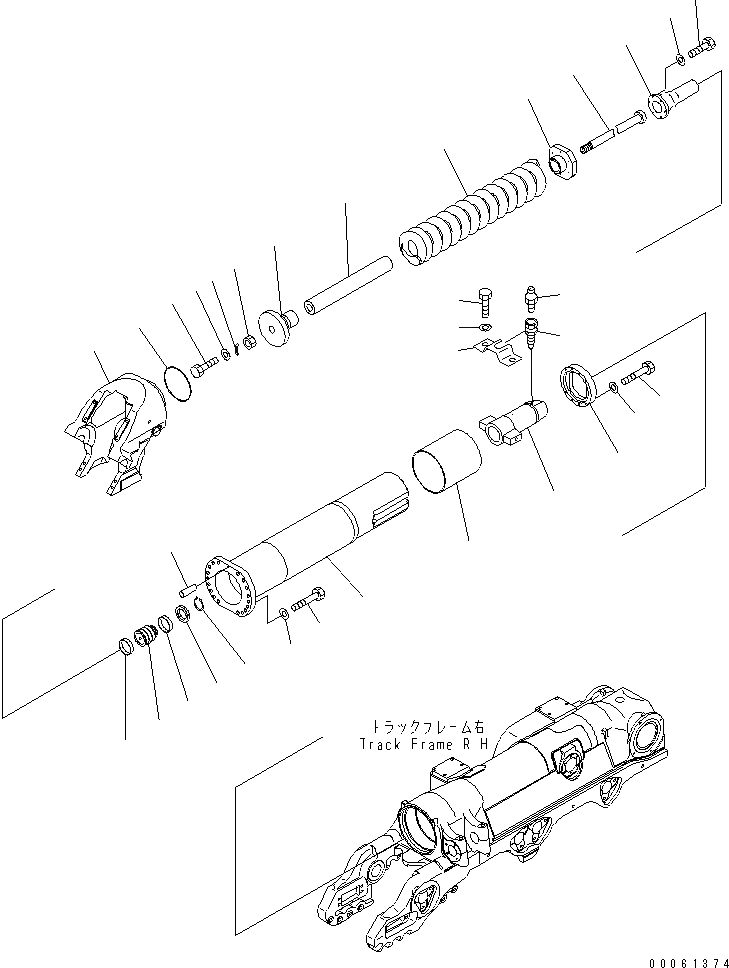 トラックフレーム右
Track Frame R H

00061374