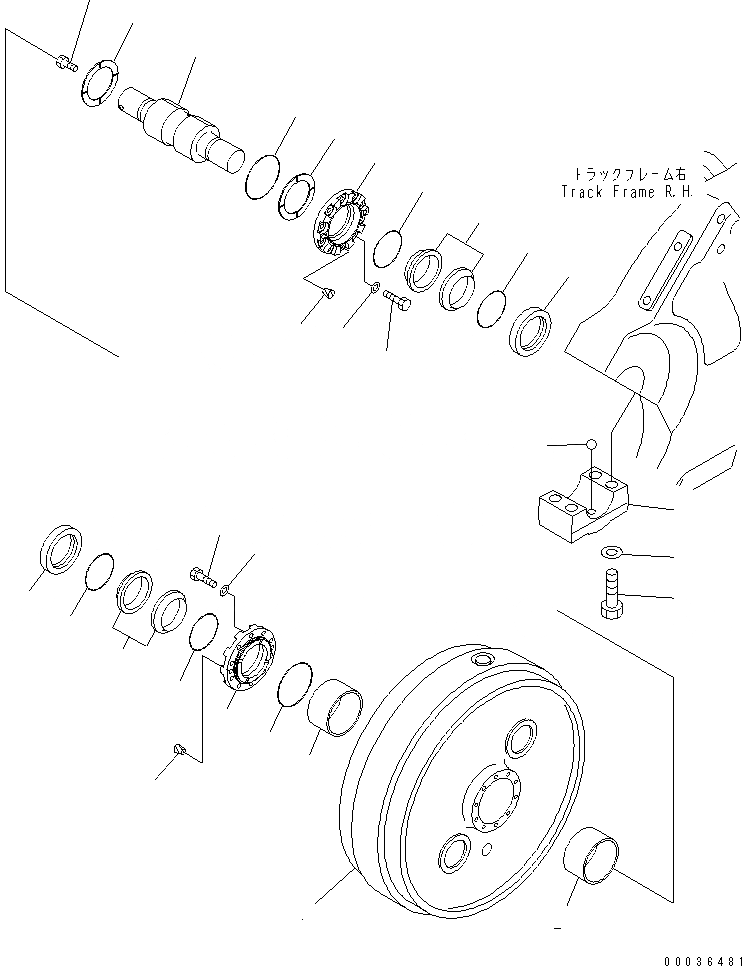 トラックフレーム右
Track Frame R.H.

00036481