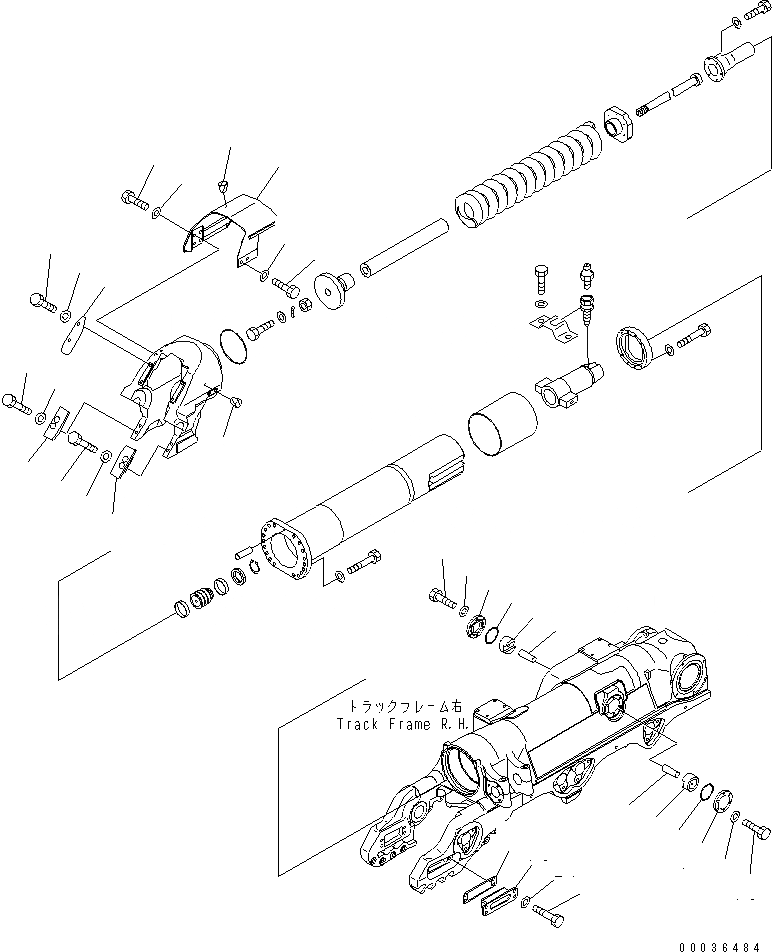 トラックフレーム右
Track Frame R.H.

00036484