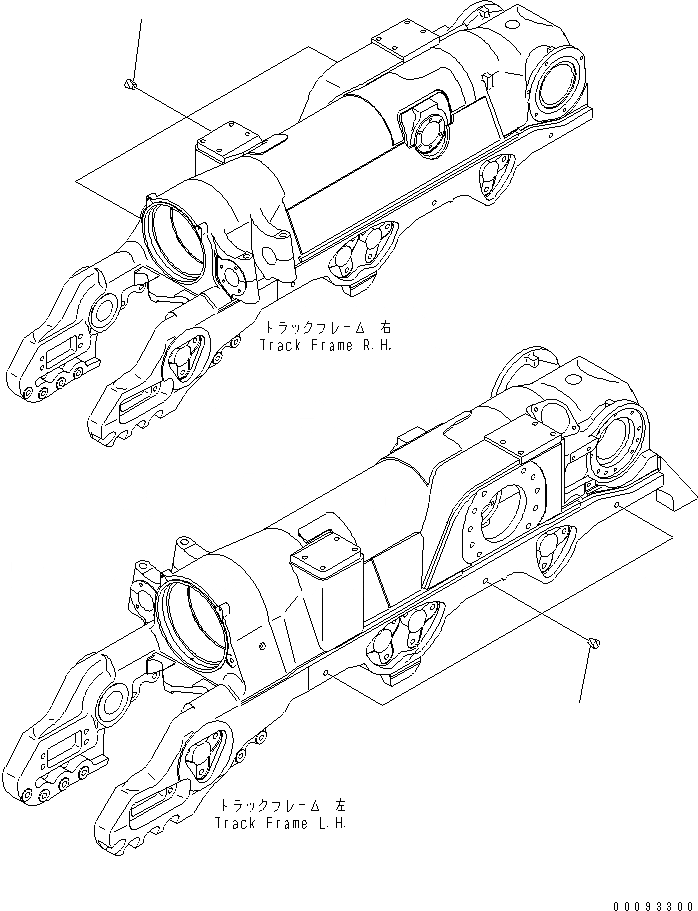 トラックフレーム 右
Track Frame R.H.

トラックフレーム 左
Track Frame L.H.

00093300