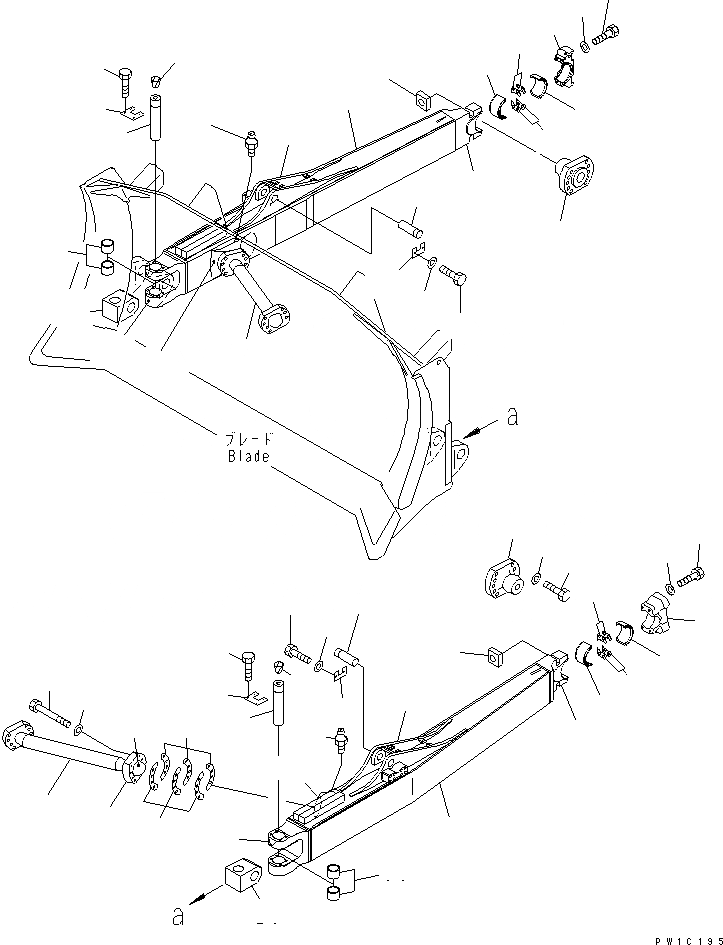 ブレード
Blade

a

a

PW1C195