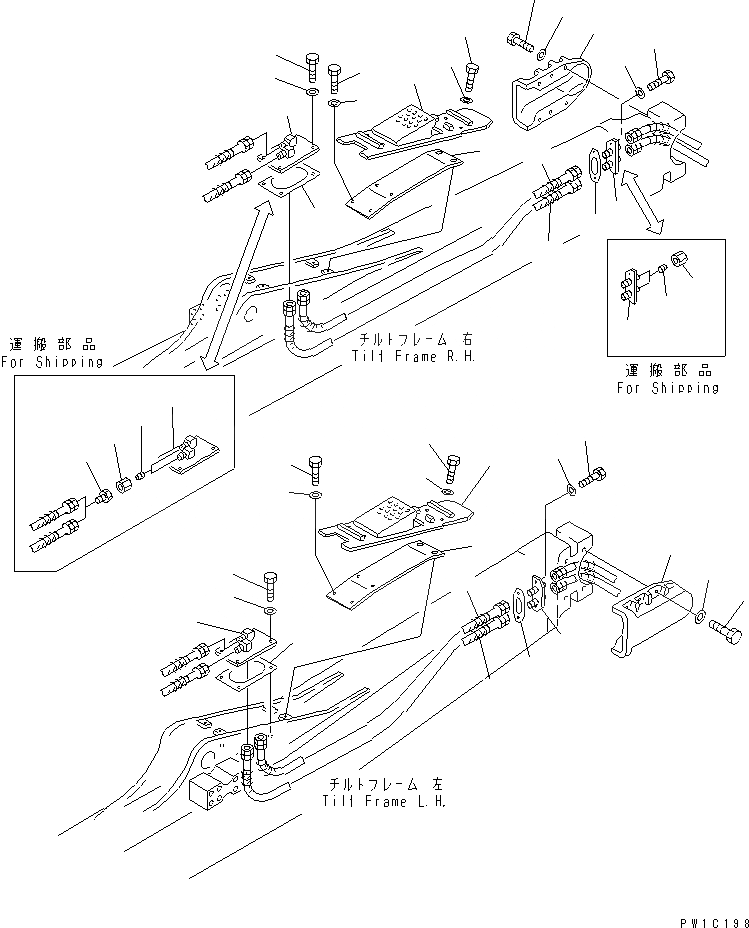 運搬部品
For Shipping

チルトフレーム 右
Tilt Frame R.H.

運搬部品
For Shipping

チルトフレーム 左
Tilt Frame L.H.

PW1C198