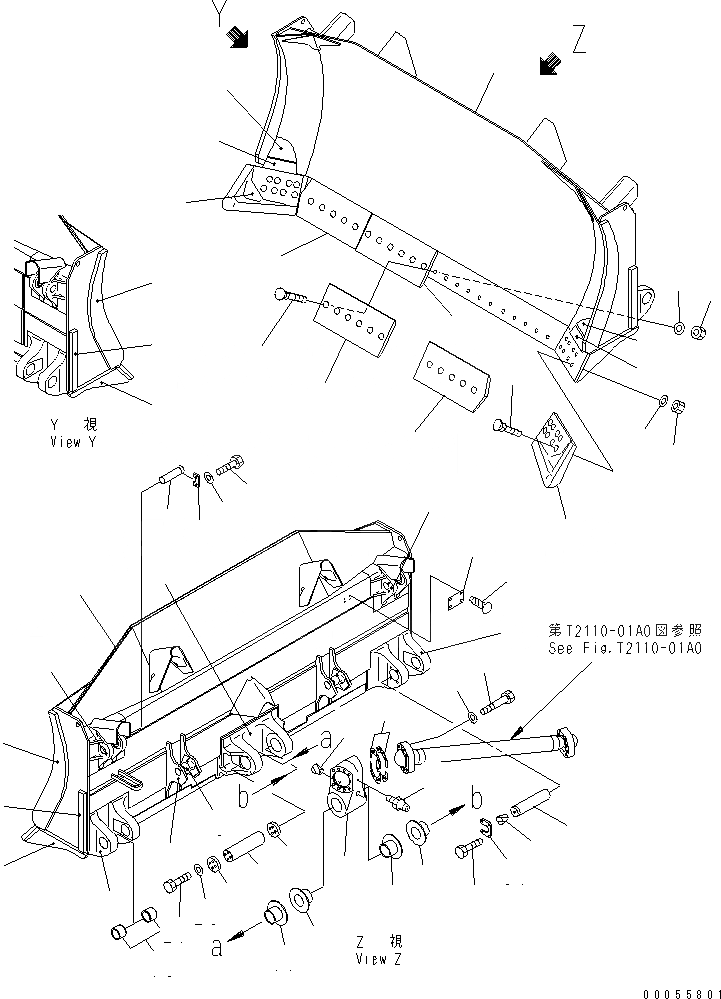 Y

Z

Y 視
View Y

第T2110-01A0図参照
See Fig.T2110-01A0

a

b

b

a

Z 視
View Z

00055801