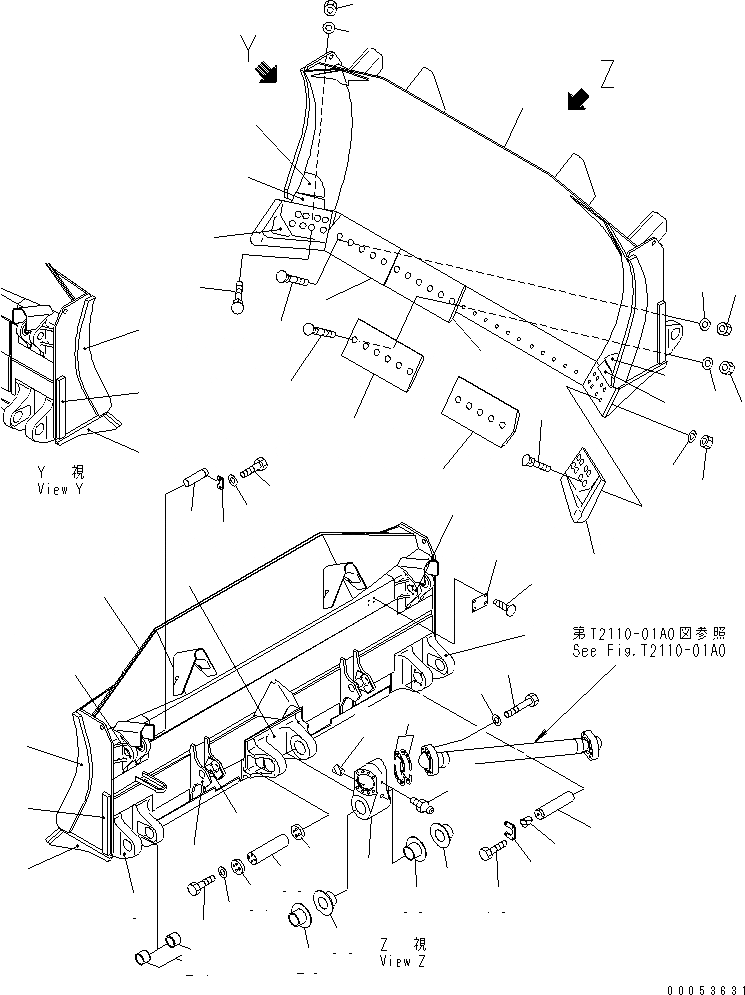 Y

Z

Y 視
View Y

第T2110-01A0図参照
See Fig.T2110-01A0

Z 視
View Z

00053631