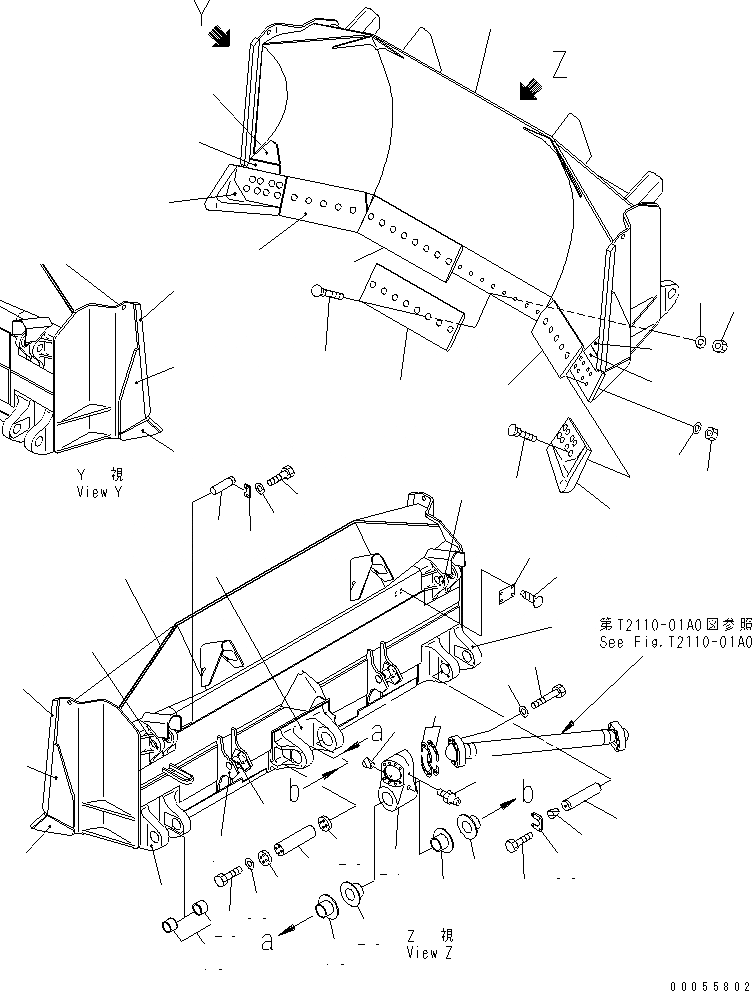 Y

Z

Y 視
View Y

第T2110-01A0図参照
See Fig.T2110-01A0

a

b

b

a

Z 視
View Z

00055802