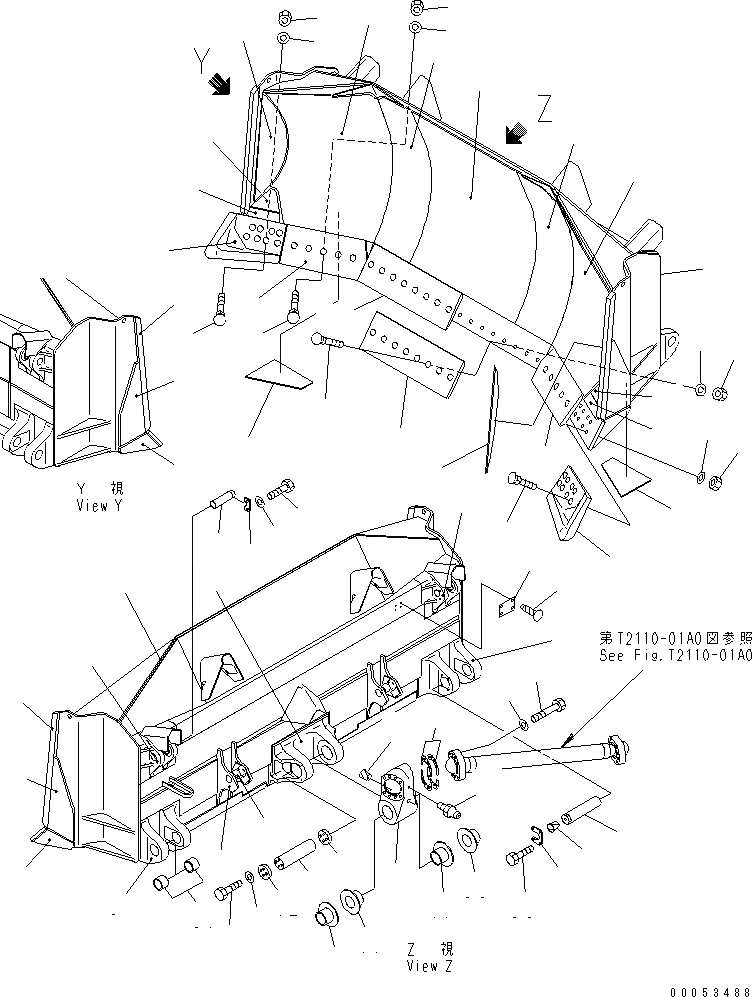 Y
Z
Y 視
View Y
第T2110-01A0図参照
See Fig.T2110-01A0
Z 視
View Z
00053488