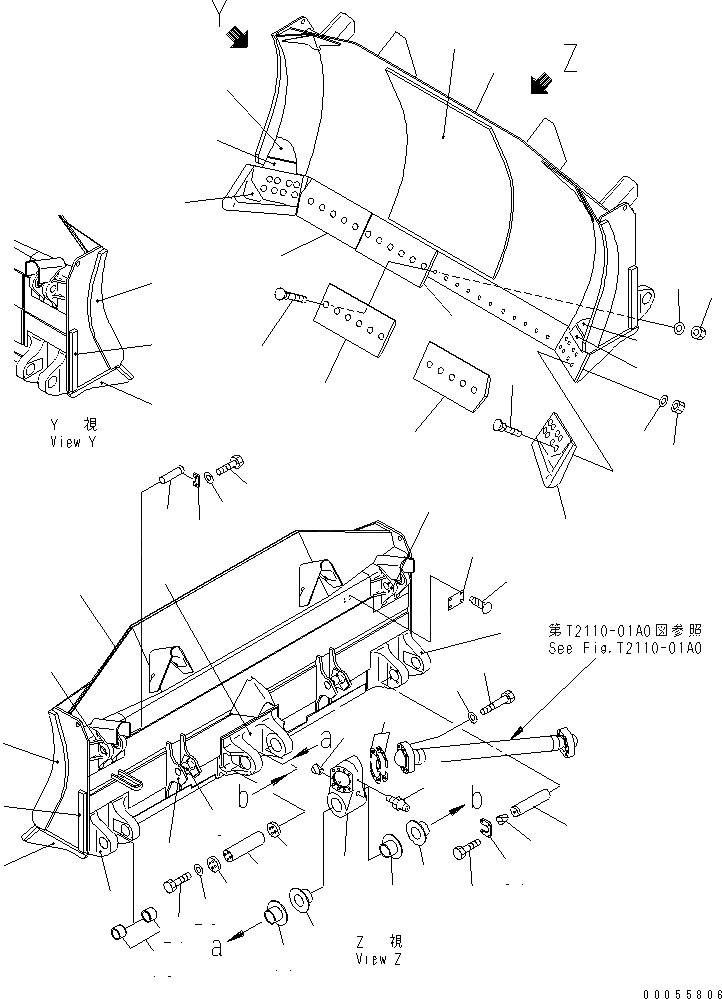 Y

Z

Y 視
View Y

第T2110-01A0図参照
See Fig.T2110-01A0

a

b

b

a

Z 視
View Z

00055806