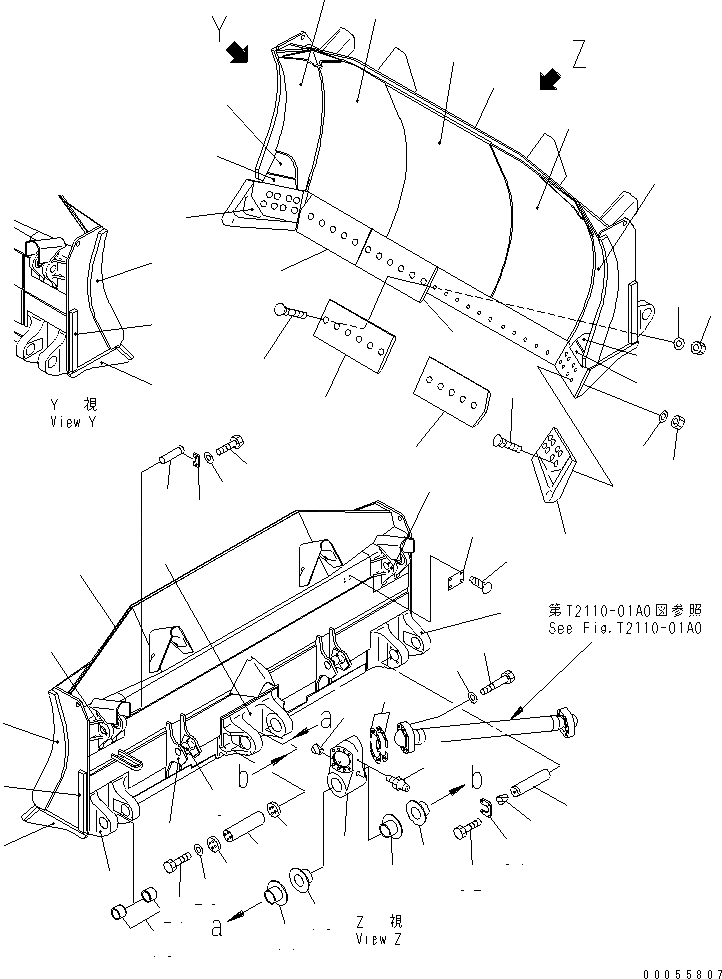 Y

Z

Y 視
View Y

第T2110-01A0図参照
See Fig.T2110-01A0

a

b

b

a

Z 視
View Z

00055807