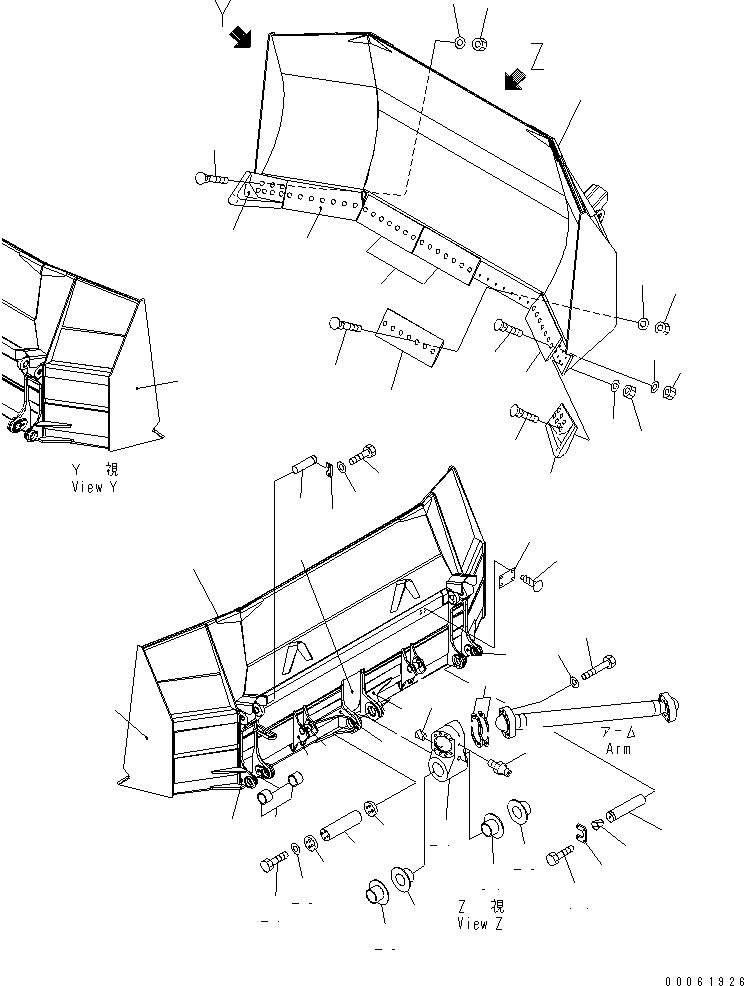 Y

Z

Y 視
View Y

アーム
Arm

Z 視
View Z

00061926