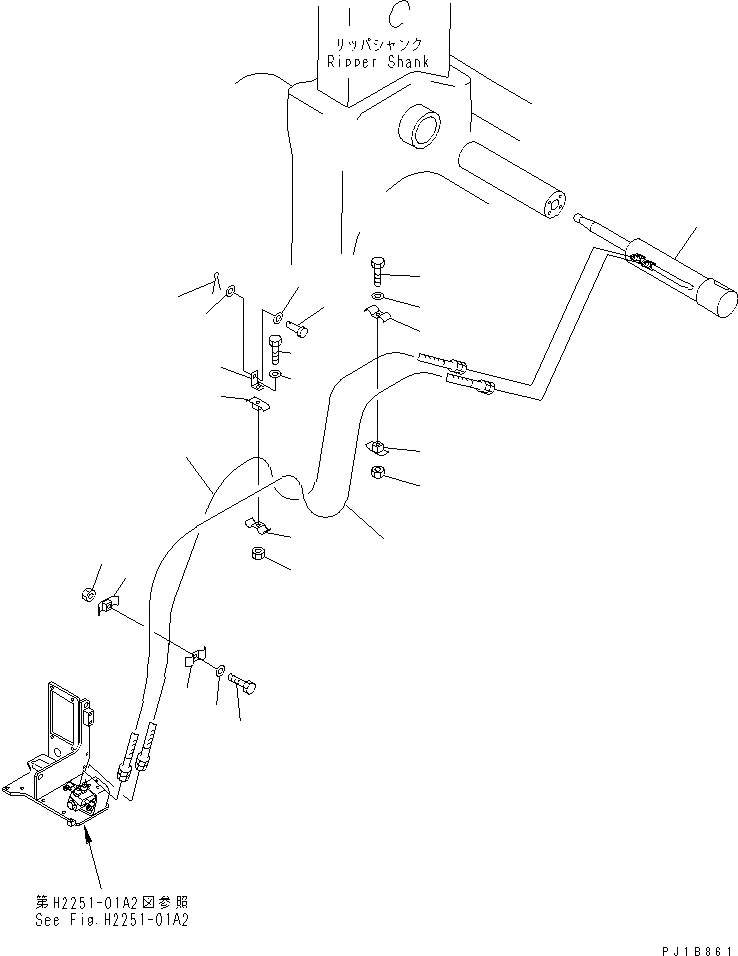 C
リッパシャンク
Ripper Shank

第H2251-01A2図参照
See Fig.H2251-01A2

PJ1B861