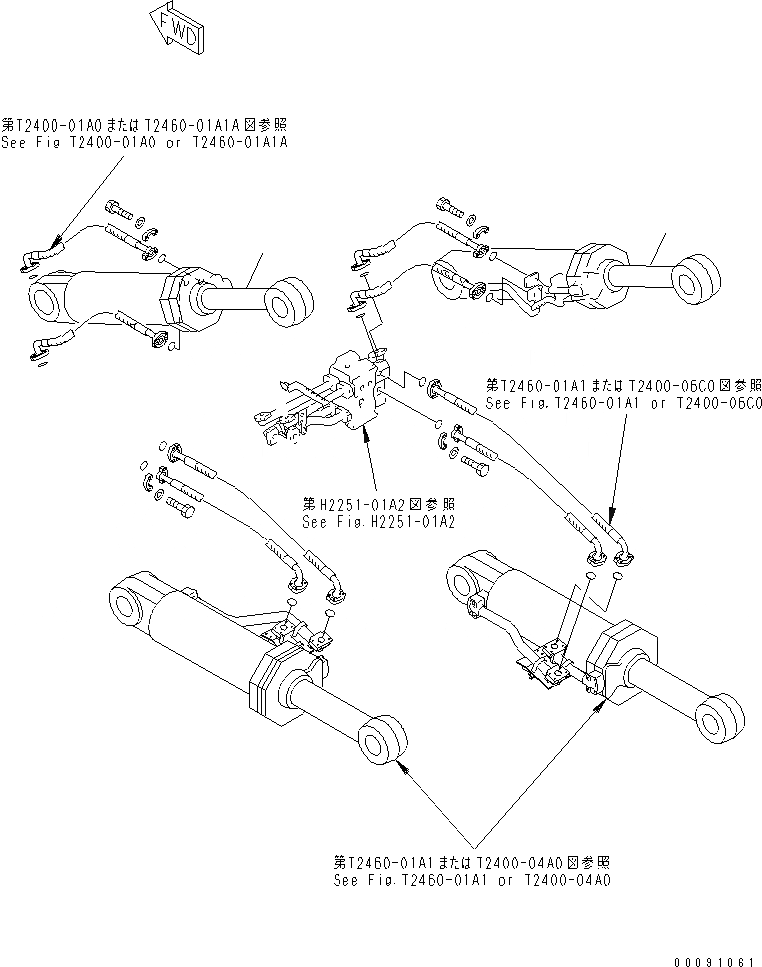 FWD

第T2400-01A0またはT2460-01A1A図参照
See Fig T2400-01A0 or T2460-01A1A

第T2460-01A1またはT2400-06C0図参照
See Fig.T2460-01A1 or T2400-06C0

第H2251-01A2図参照
See Fig.H2251-01A2

第T2460-01A1またはT2400-04A0図参照
See Fig.T2460-01A1 or T2400-04A0

00091061