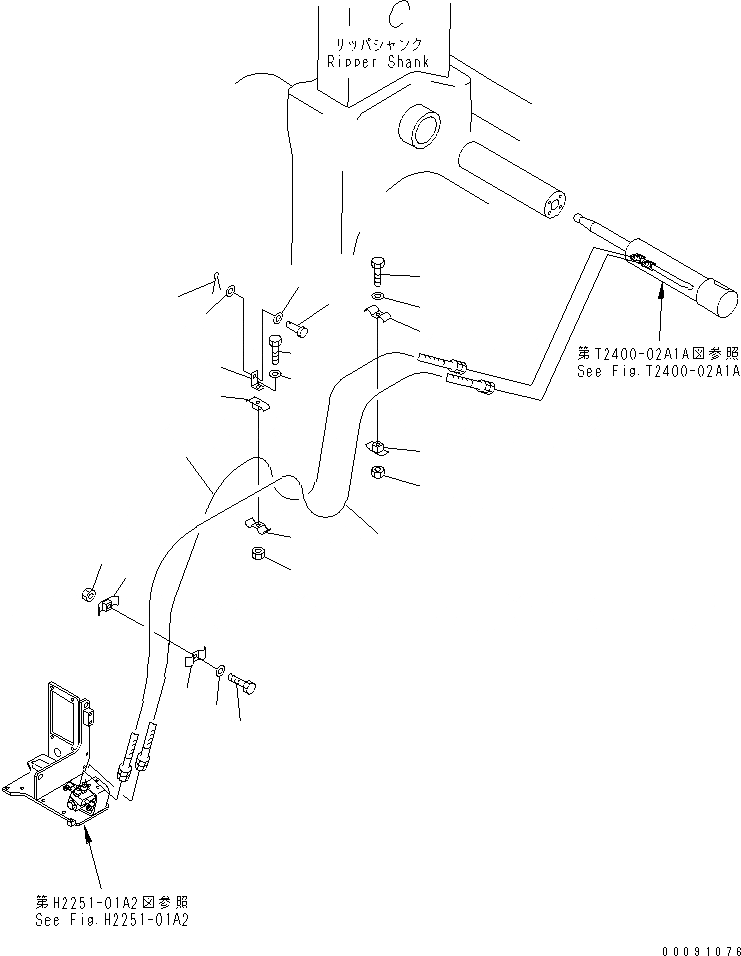 C
リッパシャンク
Ripper Shank

第T2400-02A1A図参照
See Fig.T2400-02A1A

第H2251-01A2図参照
See Fig.H2251-01A2

00091076