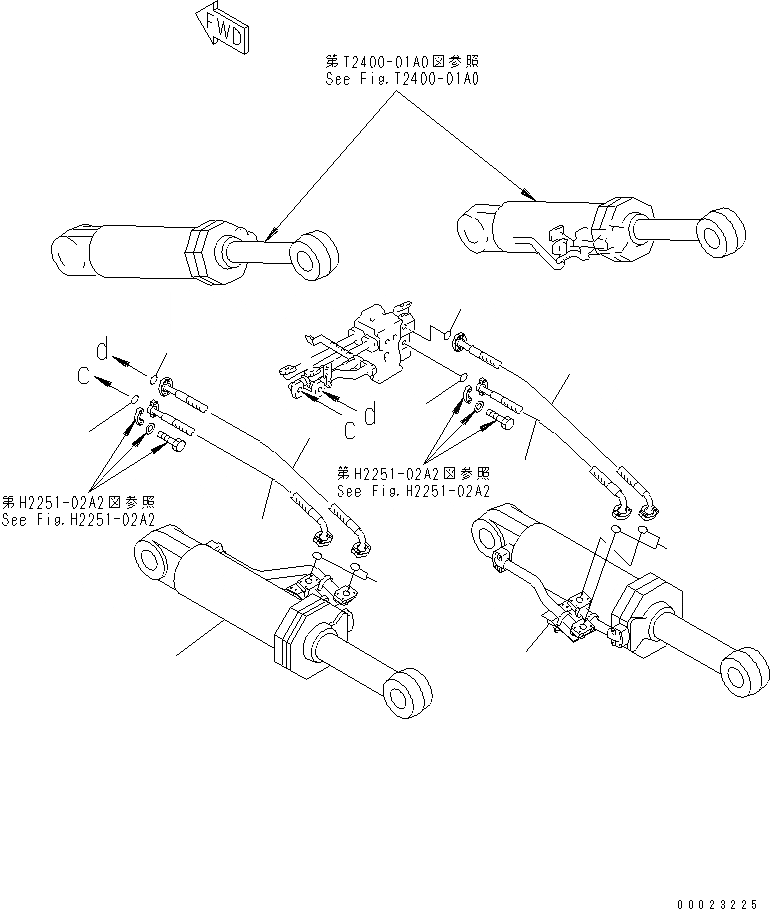 FWD

第T2400-01A0図参照
See Fig.T2400-01A0

d
c

c d

第H2251-02A2図参照
See Fig.H2251-02A2

第H2251-02A2図参照
See Fig.H2251-02A2

00023225