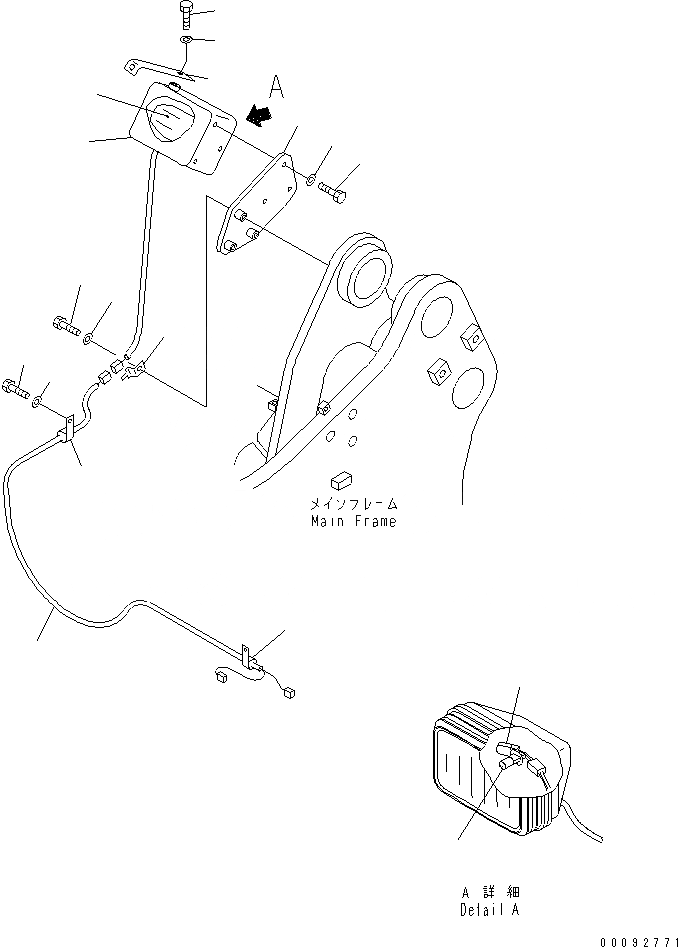 A

メインフレーム
Main Frame

A 詳細
Detail A

00092771