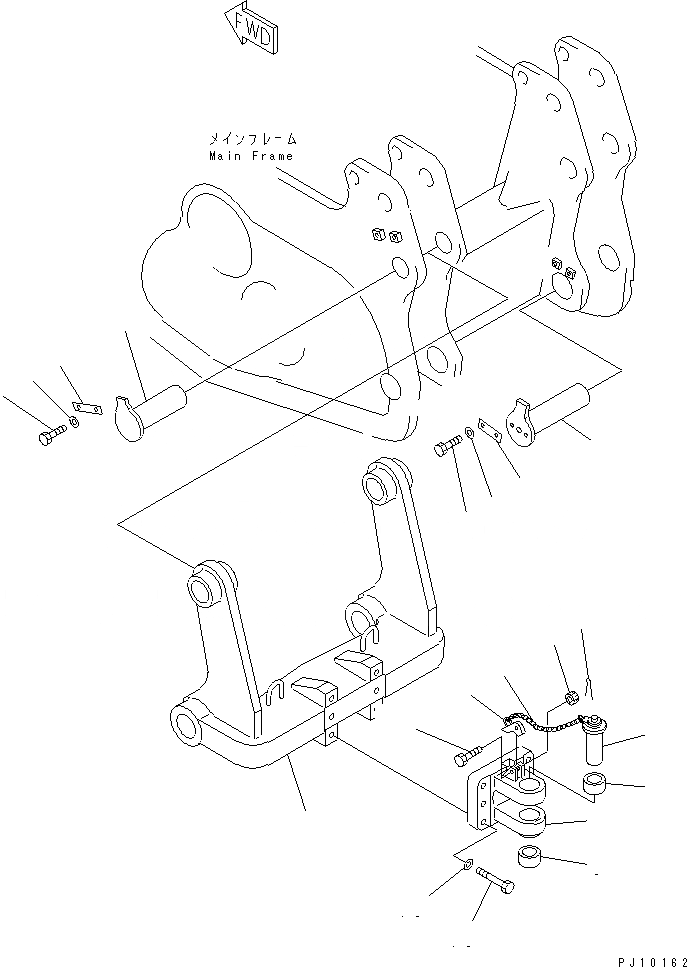 FWD

メインフレーム
Main Frame

PJ10162