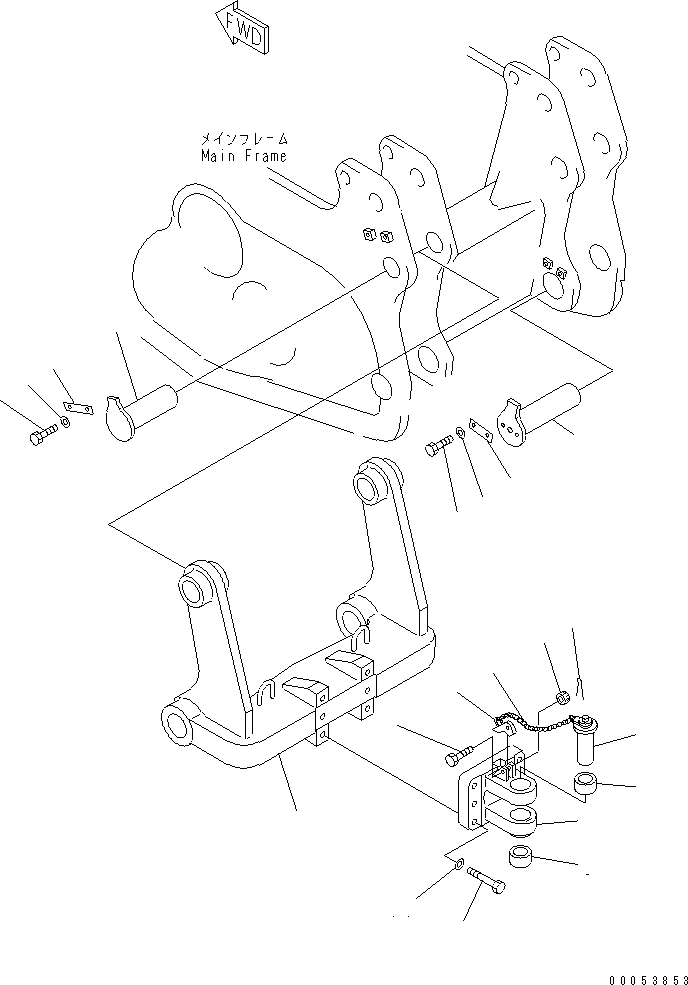 FWD

メインフレーム
Main Frame

00053853