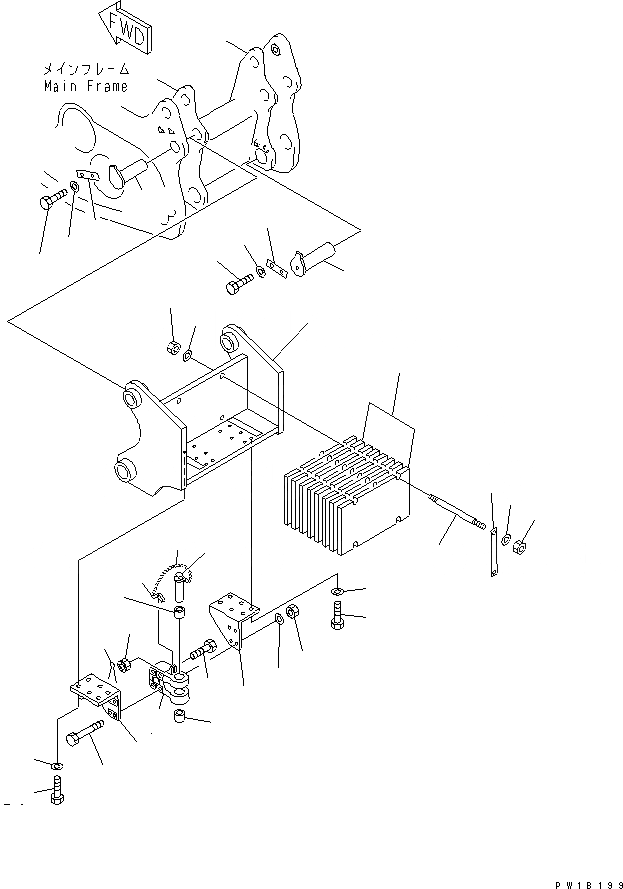 FWD

メインフレーム
Main Frame

PW1B199