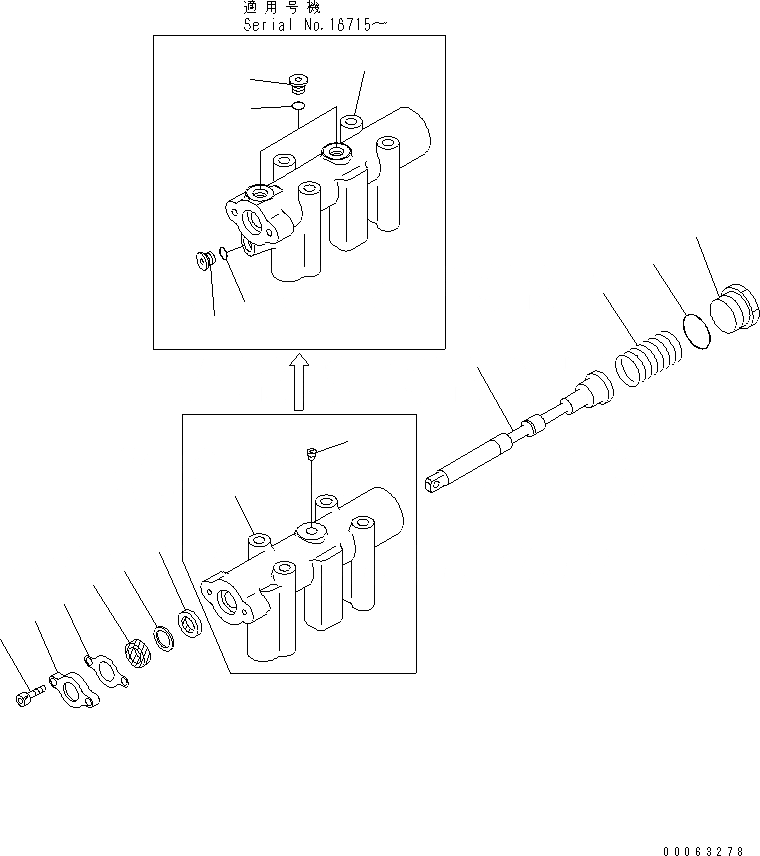 適用号機
Serial No.16715~

00063278