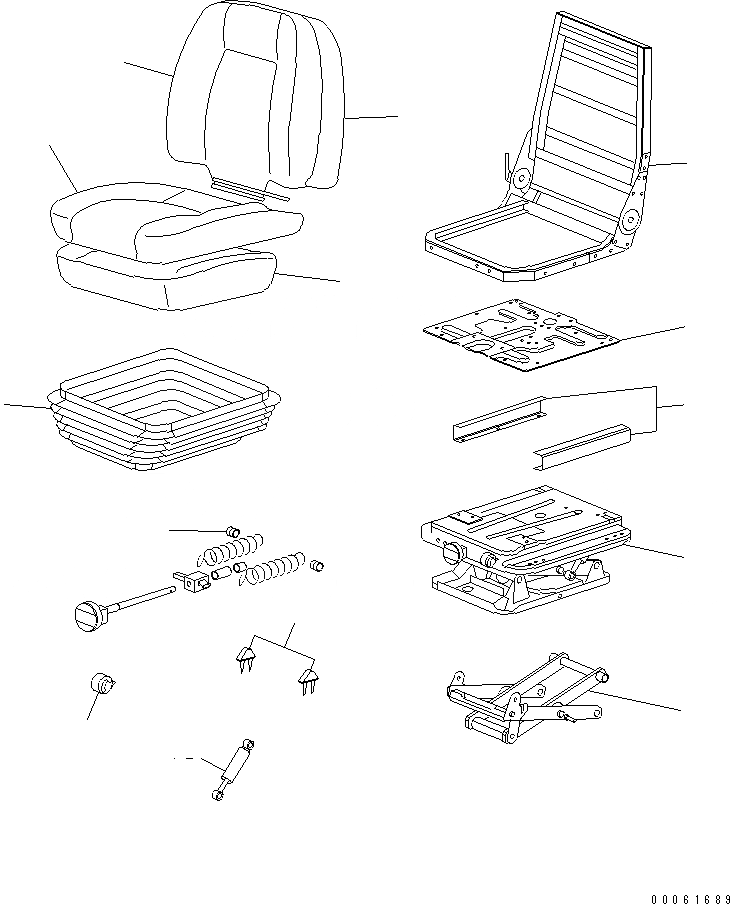 00061689