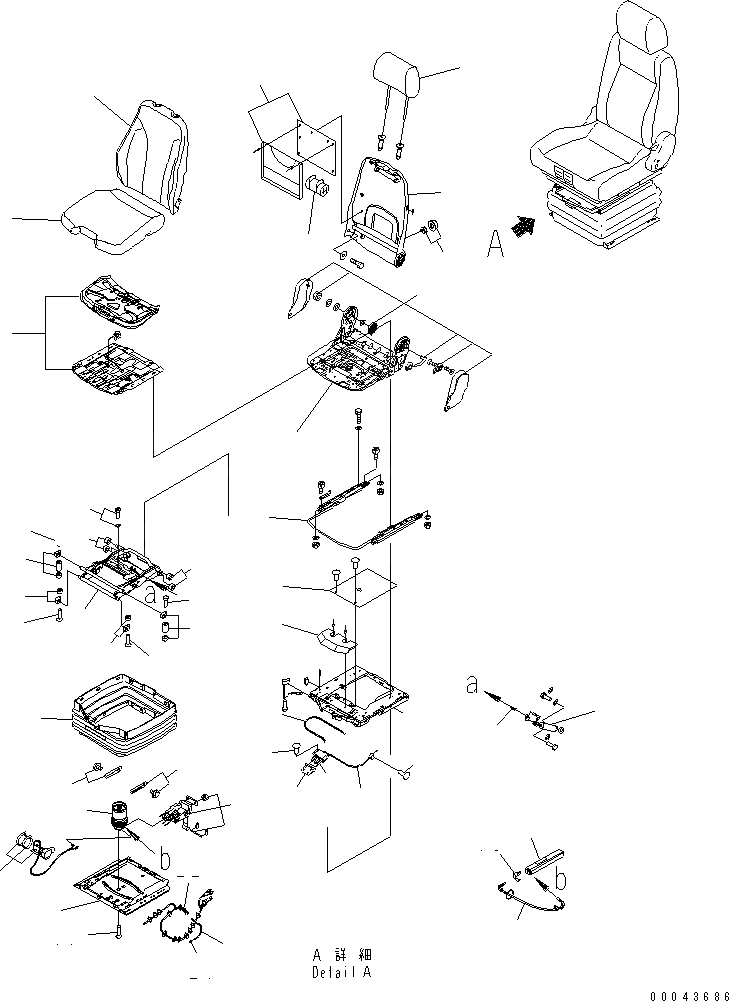 A

a

a

b

b

A 詳 細
Detail A

00043686