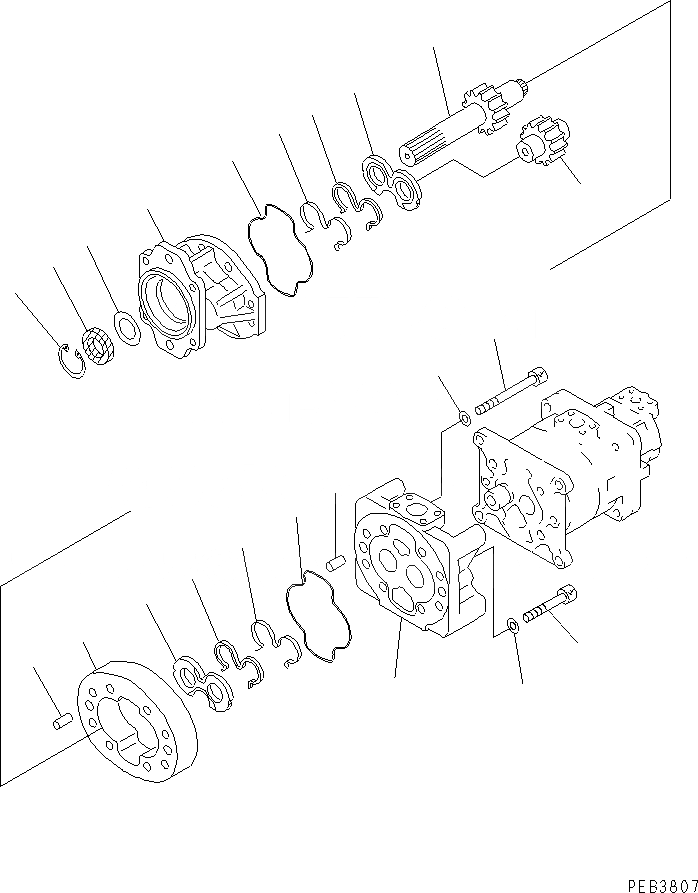 PEB3807