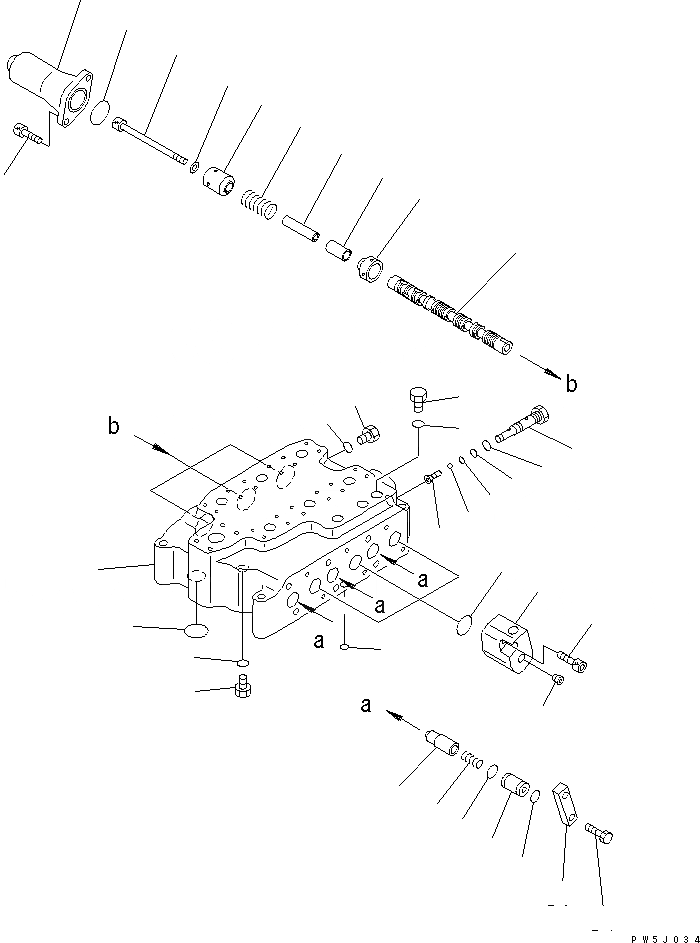 b

b

a

a

a

a

PW5J034