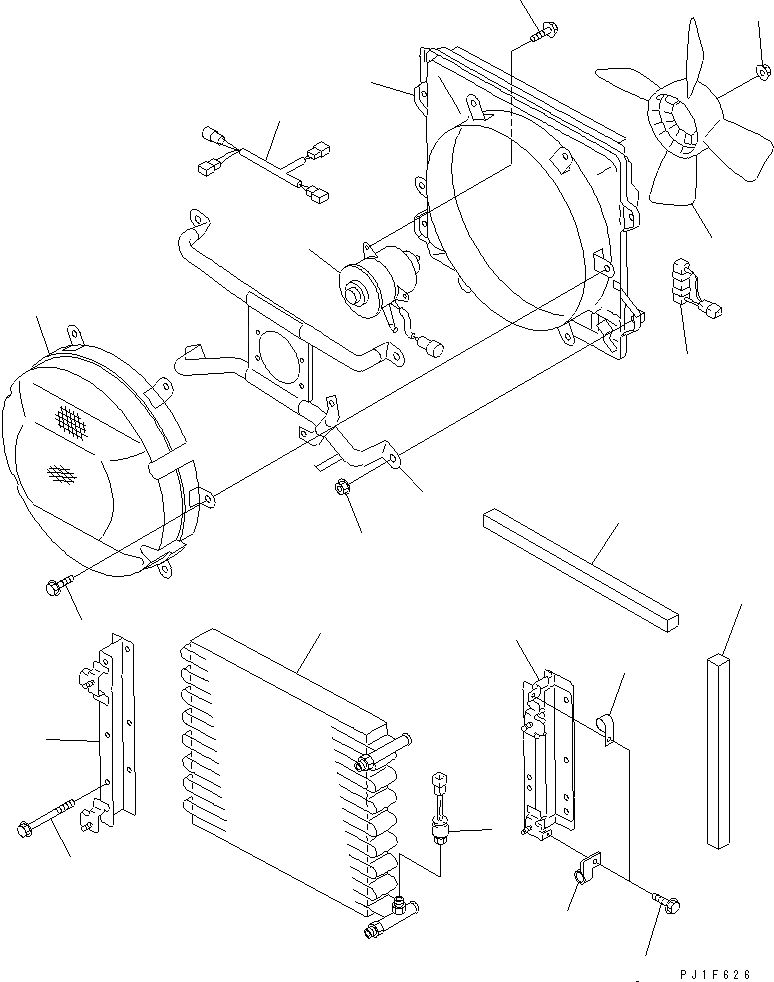 PJ1F626