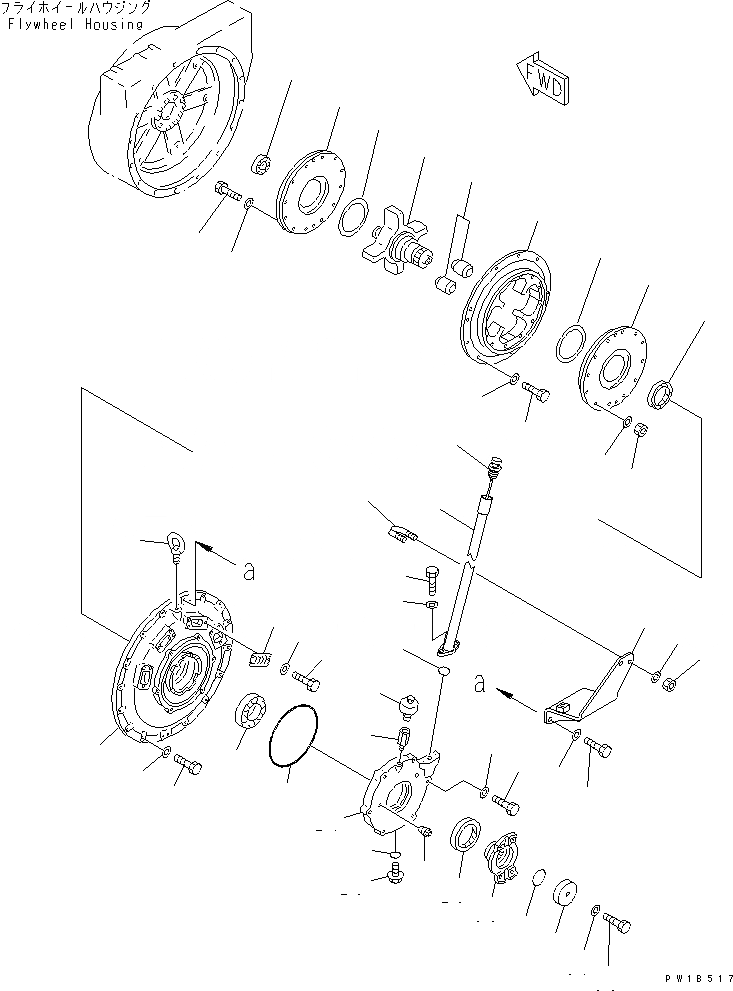 フライホイールハウジング
Flywheel Housing

FWD

a

a

PW18517