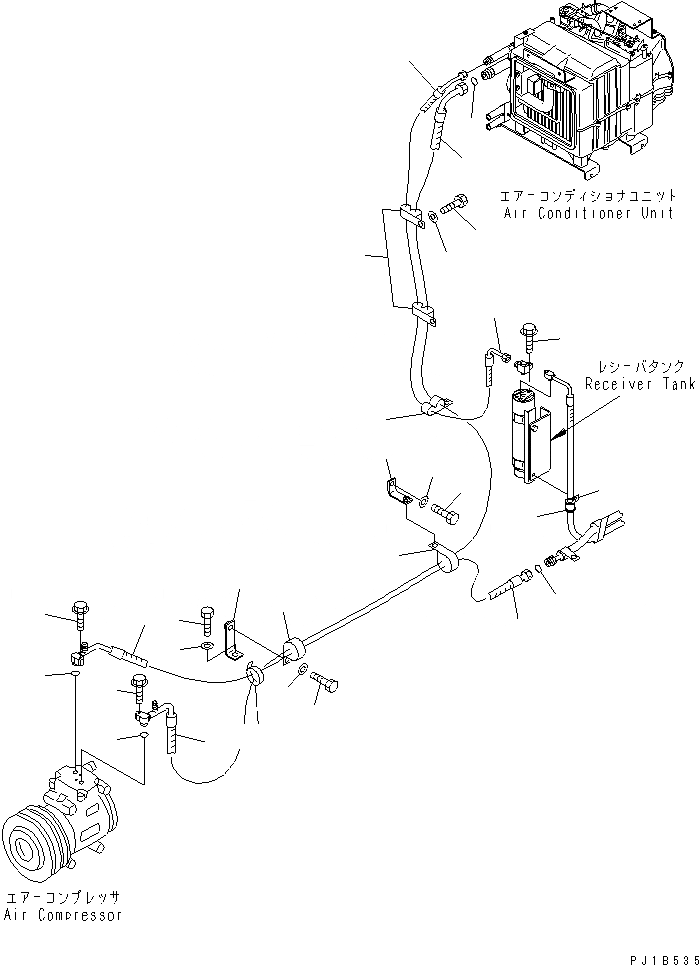 エアーコンディショナユニット
Air Conditioner Unit

レシーバタンク
Receiver Tank

エアーコンプレッサ
Air Compressor

PJ1B535