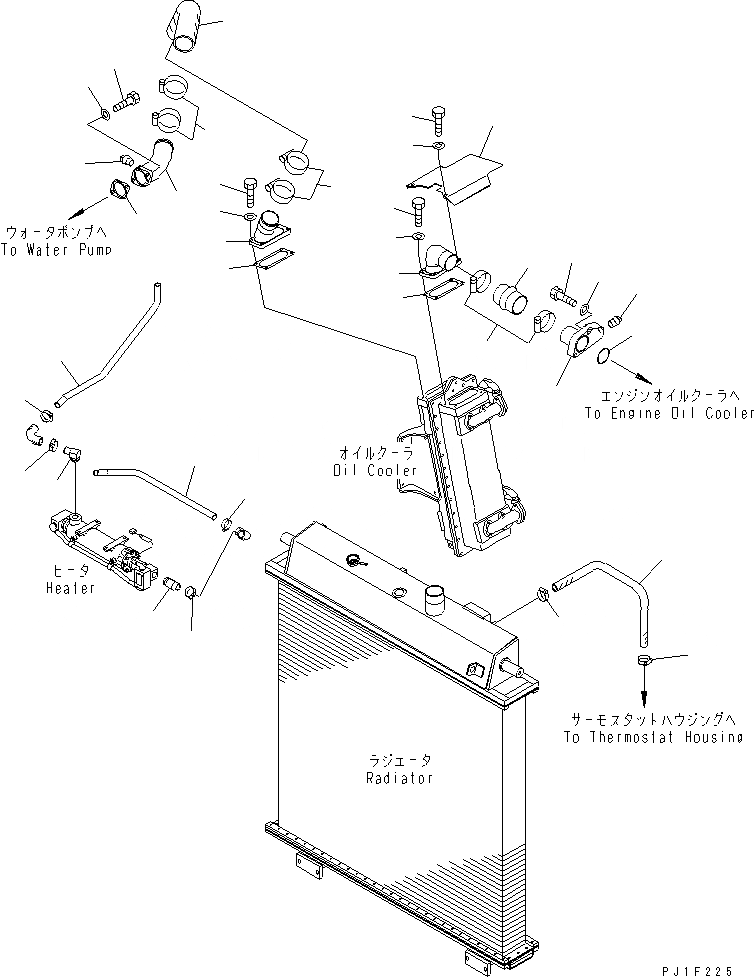 ウォータポンプへ
To Water Pump

エンジンオイルクーラへ
To Engine Oil Cooler

オイルクーラ
Oil Cooler

ヒータ
Heater

サーモスタットハウジングへ
To Thermostat Housing

ラジエータ
Radiator

PJ1F225