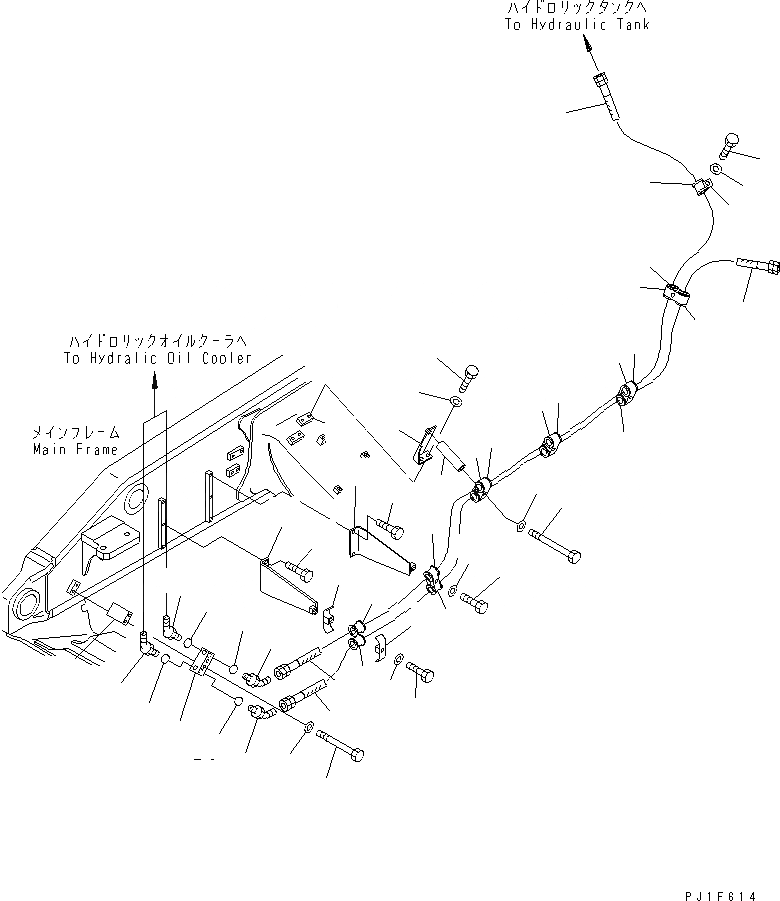 ハイドロリックタンクへ
To Hydraulic Tank

ハイドロリックオイルクーラへ
To Hydralic Oil Cooler

メインフレーム
Main Frame

PJ1F614