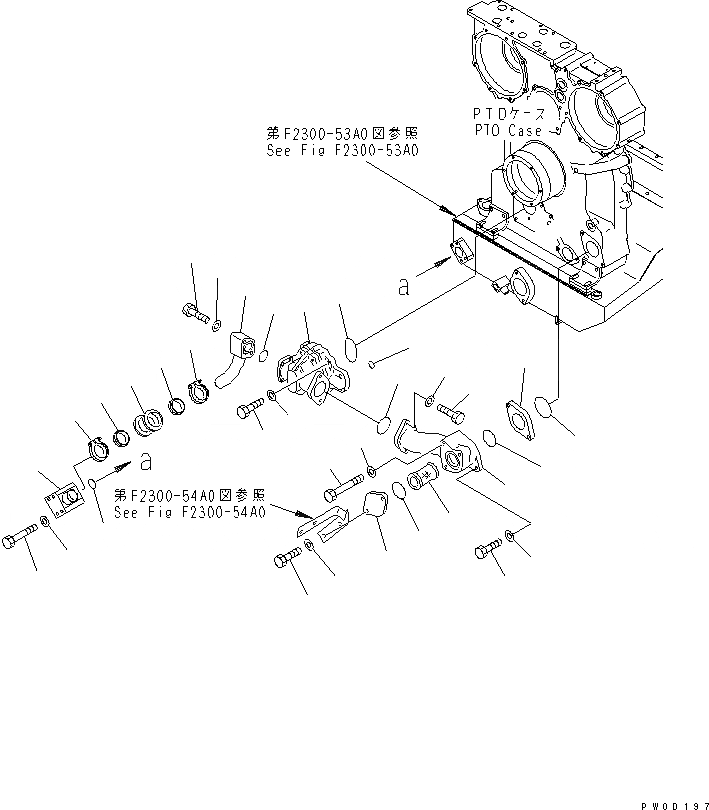 PTOケース
PTO Case

第F2300-53A0図参照
See Fig F2300-53A0

a

a

第F2300-54A0図参照
See Fig F2300-54A0

PW00197