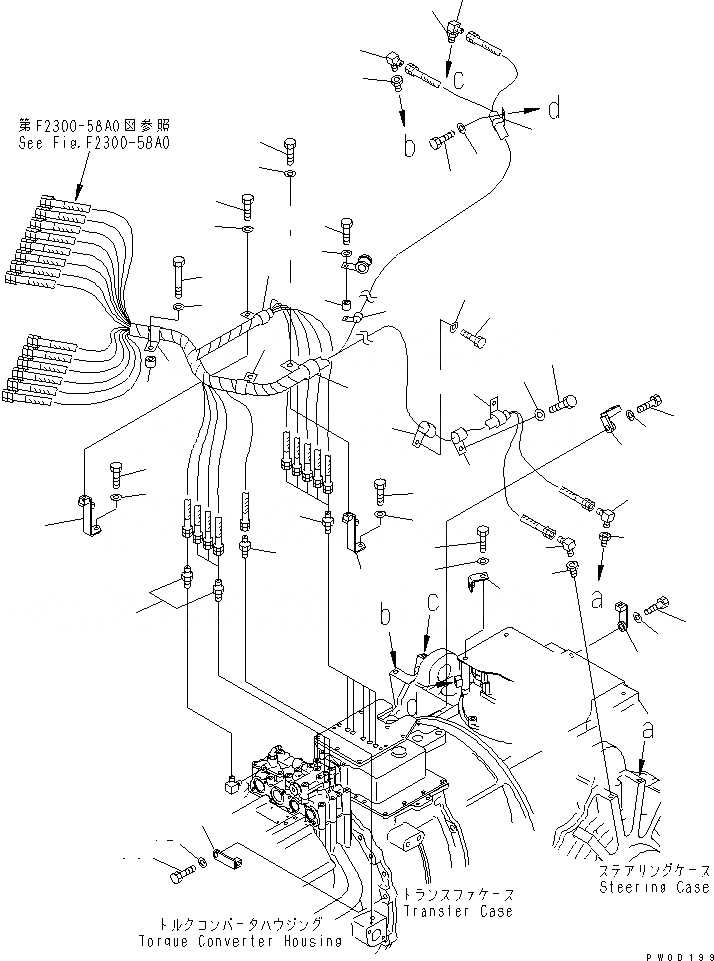 第F2300-58A0図参照
See Fig.F2300-58A0

c
d
b
a
b
c
d
a

ステアリングケース
Steering Case

トランスファケース
Transfer Case

トルクコンバータハウジング
Torque Converter Housing

PW00199