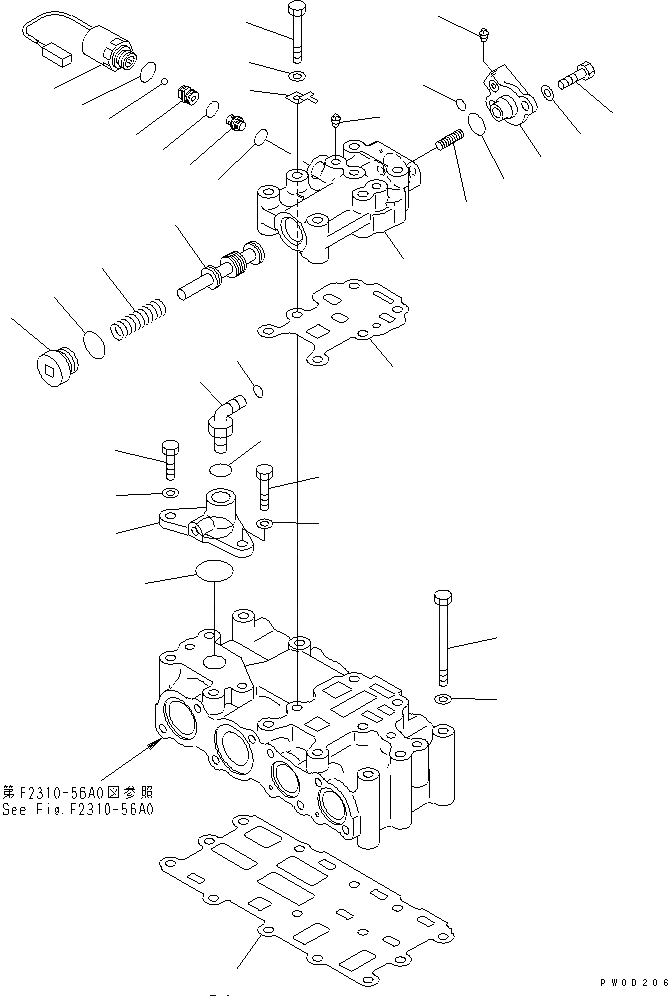 第F2310-56A0図参照
See Fig.F2310-56A0

PW0D206